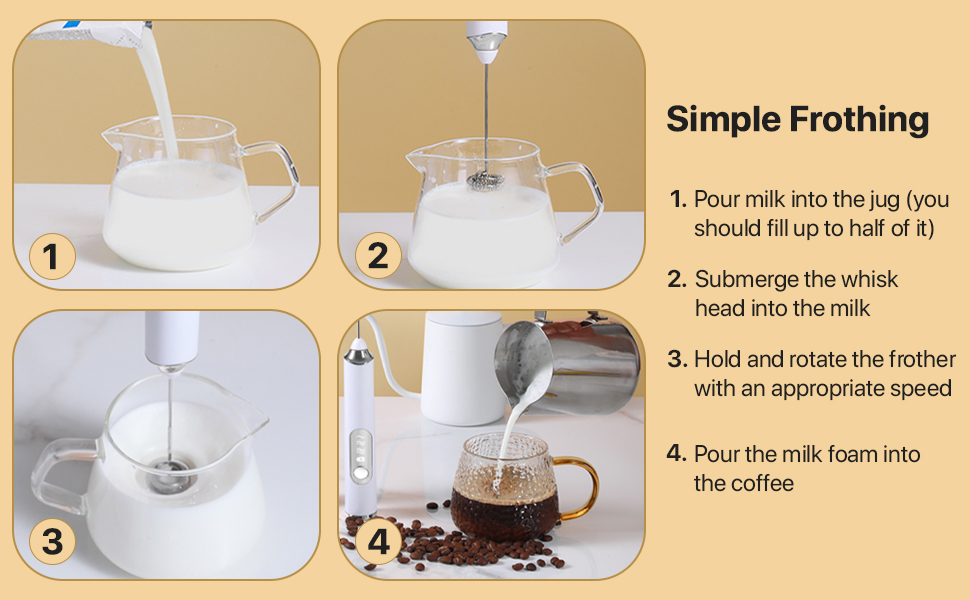 1

2

3

4

Simple Frothing

1. Pour milk into the jug (you should fill up to half of it)

2. Submerge the whisk head into the milk

3. Hold and rotate the frother with an appropriate speed

4. Pour the milk foam into the coffee