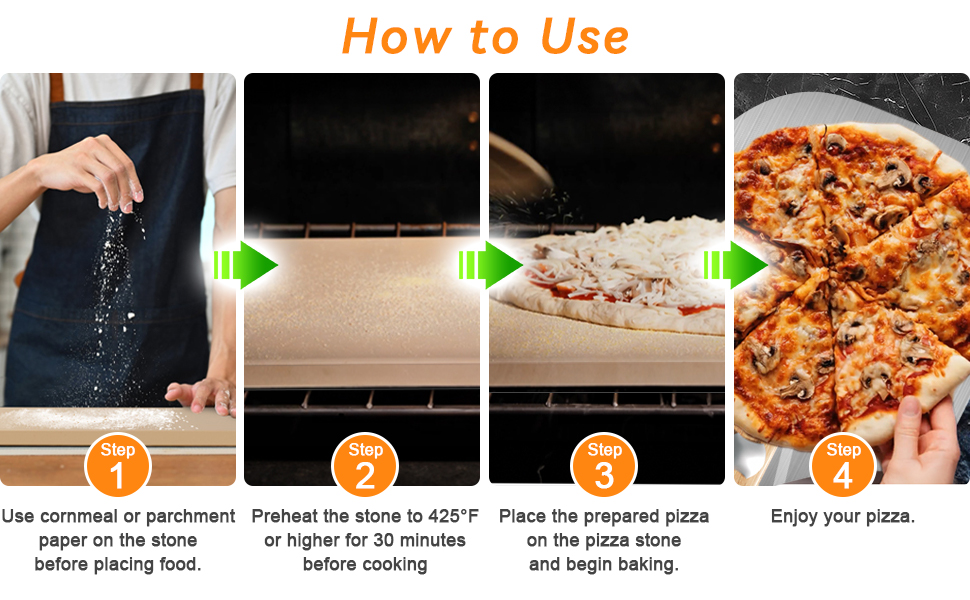 How to Use

Step 1

Use cornmeal or parchment paper on the stone before placing food.

Step 2

Preheat the stone to 425°F or higher for 30 minutes before cooking

Step 3

Place the prepared pizza on the pizza stone and begin baking.

Step 4

Enjoy your pizza.