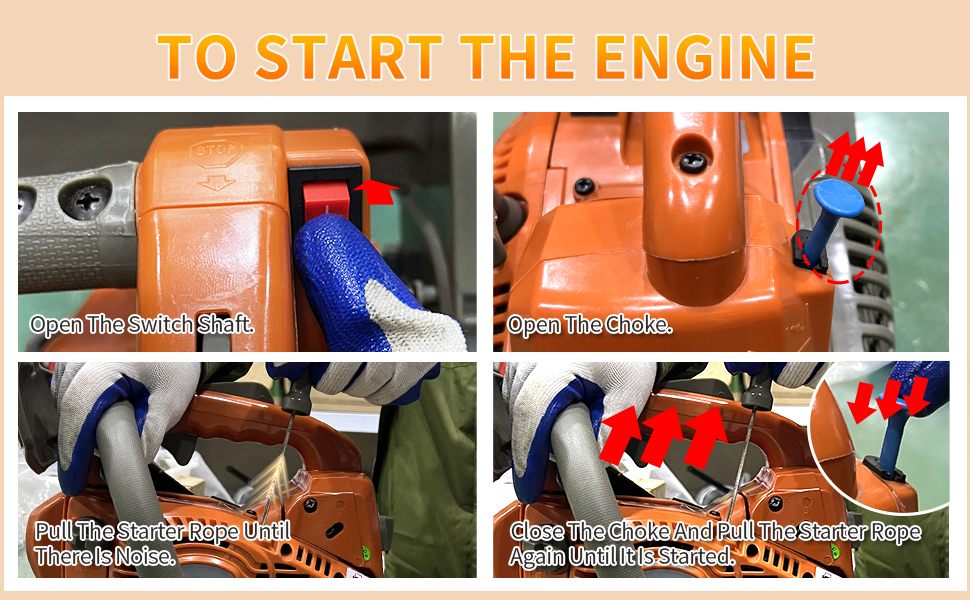 TO START THE ENGINE

STOP

Open The Switch Shaft.

Open The Choke.

Pull The Starter Rope Until There Is Noise.

Close The Choke And Pull The Starter Rope Again Until It Is Started.