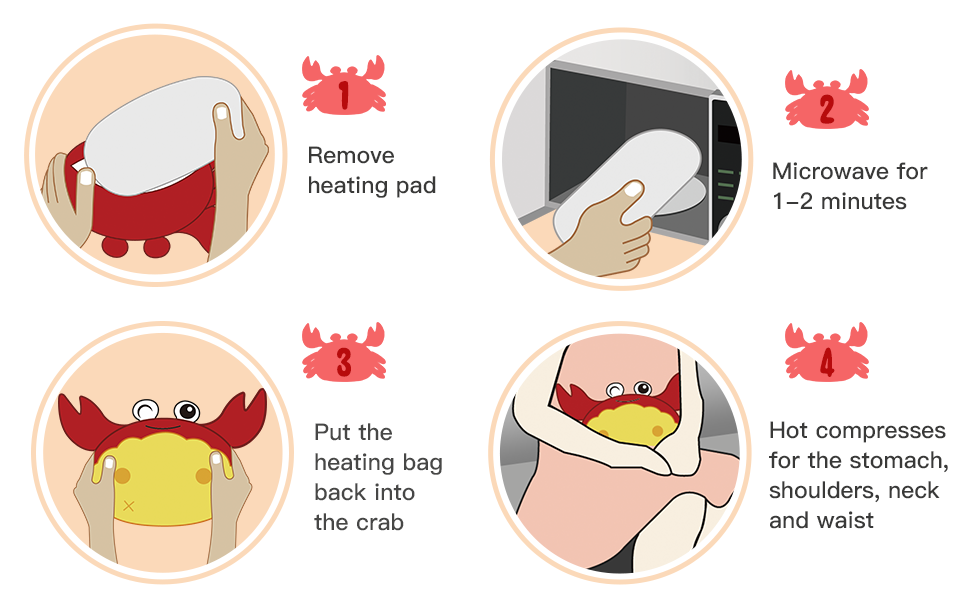 1

Remove heating pad

2

Microwave for 1–2 minutes

3

Put the heating bag back into the crab

4

Hot compresses for the stomach, shoulders, neck and waist