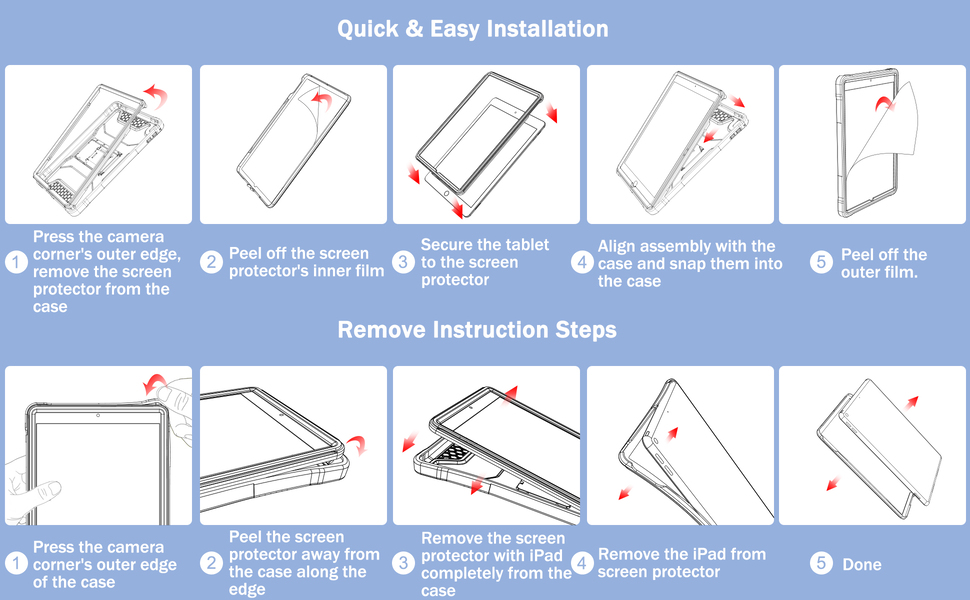 Quick & Easy Installation

1 Press the camera corner's outer edge, remove the screen protector from the case

2 Peel off the screen protector's inner film

3 Secure the tablet to the screen protector

4 Align assembly with the case and snap them into the case

5 Peel off the outer film.

Remove Instruction Steps

1 Press the camera corner's outer edge of the case

2 Peel the screen protector away from the case along the edge

3 Remove the screen protector with iPad completely from the case

4 Remove the iPad from screen protector

5 Done