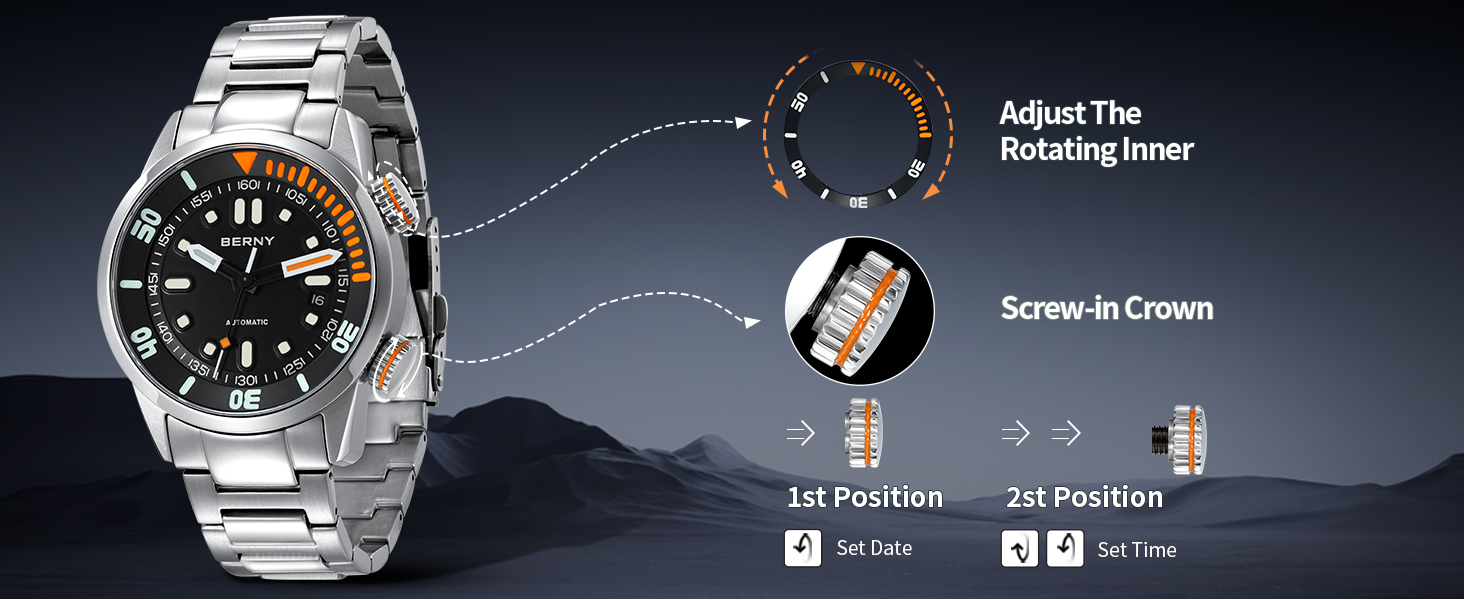 50
40
30
20
BERNY
AUTOMATIC
16

50
40
30
20

Adjust The Rotating Inner

Screw-in Crown

1st Position

Set Date

2st Position

Set Time