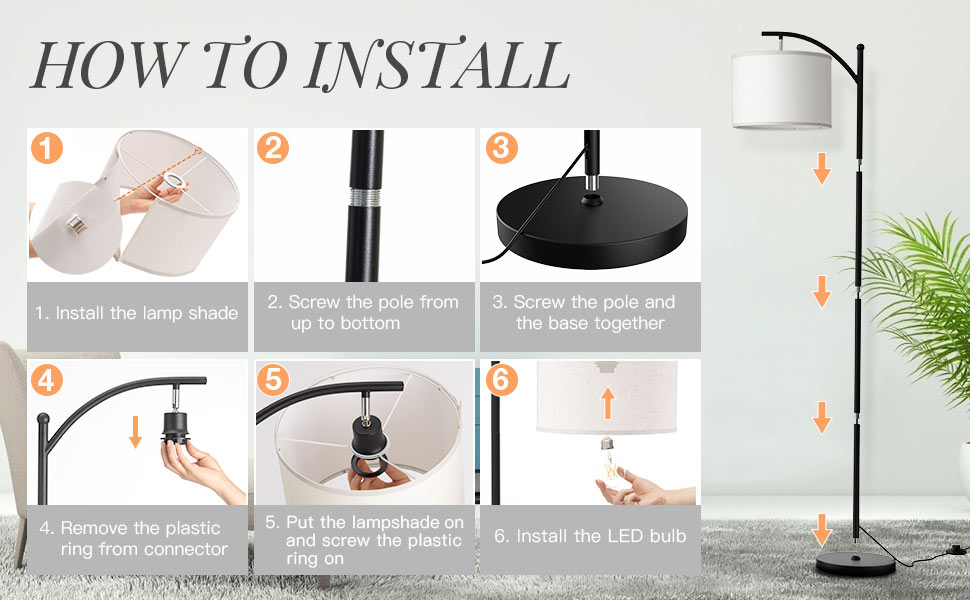 HOW TO INSTALL

1

1. Install the lamp shade

2

2. Screw the pole from up to bottom

3

3. Screw the pole and the base together

4

4. Remove the plastic ring from connector

5

5. Put the lampshade on and screw the plastic ring on

6

6. Install the LED bulb