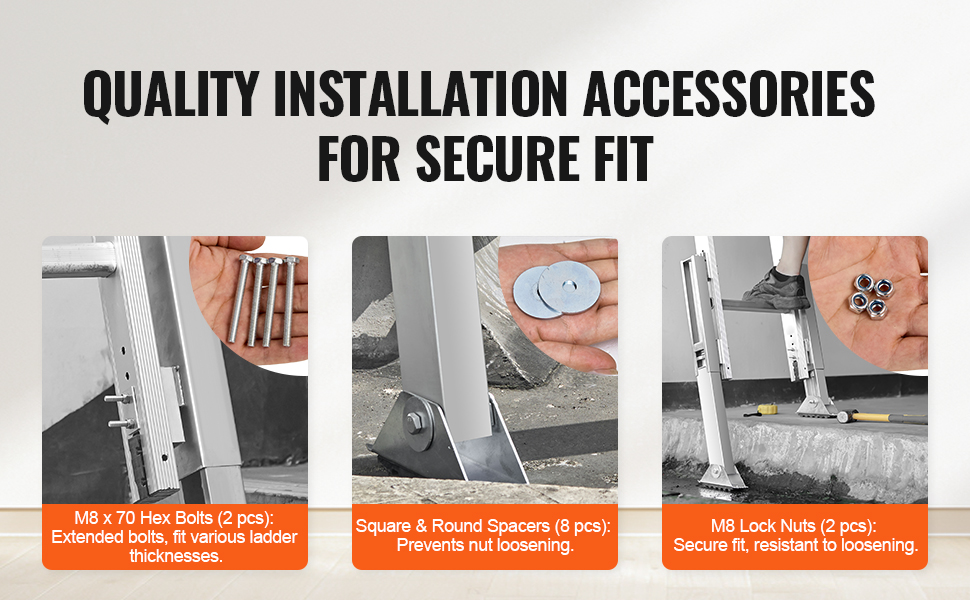 QUALITY INSTALLATION ACCESSORIES FOR SECURE FIT

M8 x 70 Hex Bolts (2 pcs): Extended bolts, fit various ladder thicknesses.

Square & Round Spacers (8 pcs): Prevents nut loosening.

M8 Lock Nuts (2 pcs): Secure fit, resistant to loosening.