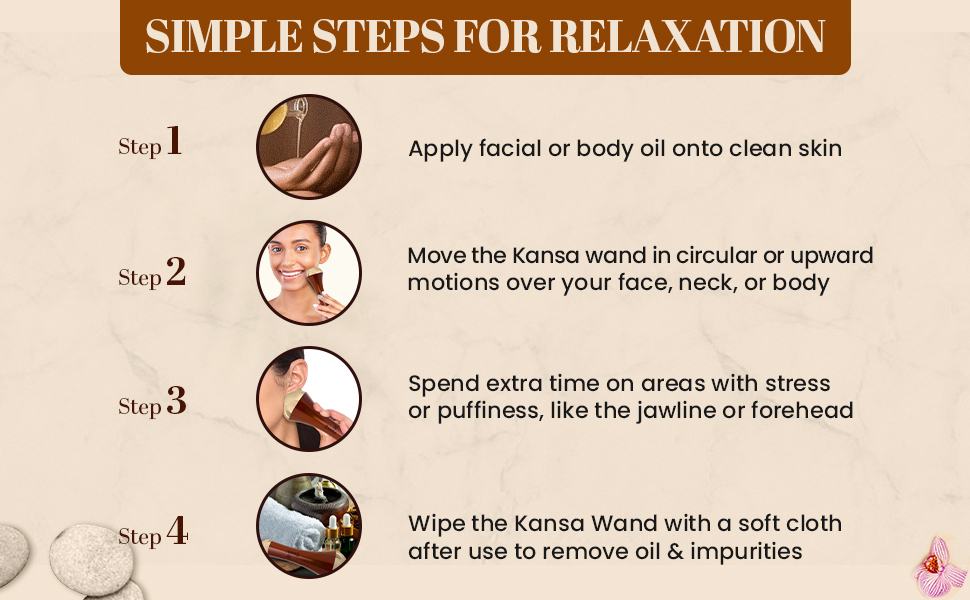 SIMPLE STEPS FOR RELAXATION

Step 1

Apply facial or body oil onto clean skin

Step 2

Move the Kansa wand in circular or upward motions over your face, neck, or body

Step 3

Spend extra time on areas with stress or puffiness, like the jawline or forehead

Step 4

Wipe the Kansa Wand with a soft cloth after use to remove oil & impurities