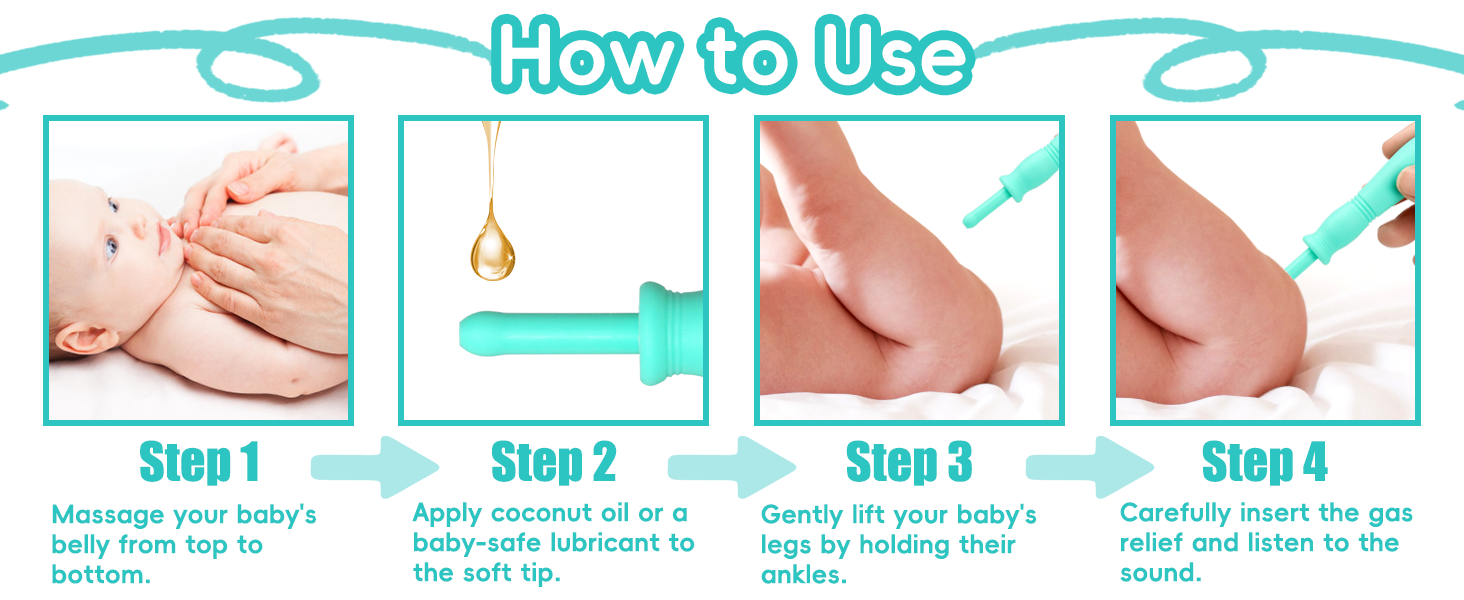 How to Use

Step 1
Massage your baby's belly from top to bottom.

Step 2
Apply coconut oil or a baby-safe lubricant to the soft tip.

Step 3
Gently lift your baby's legs by holding their ankles.

Step 4
Carefully insert the gas relief and listen to the sound.