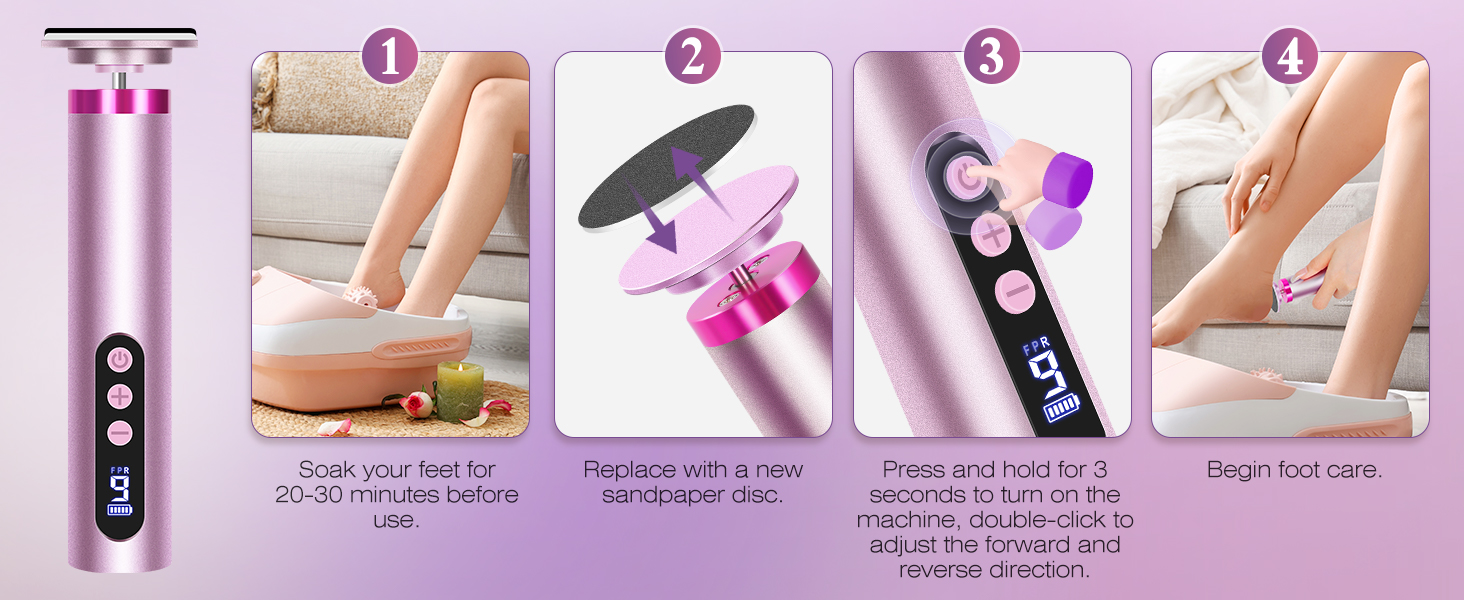 FPR
9

1

Soak your feet for 20-30 minutes before use.

2

Replace with a new sandpaper disc.

3

FPR
9

Press and hold for 3 seconds to turn on the machine, double-click to adjust the forward and reverse direction.

4

Begin foot care.