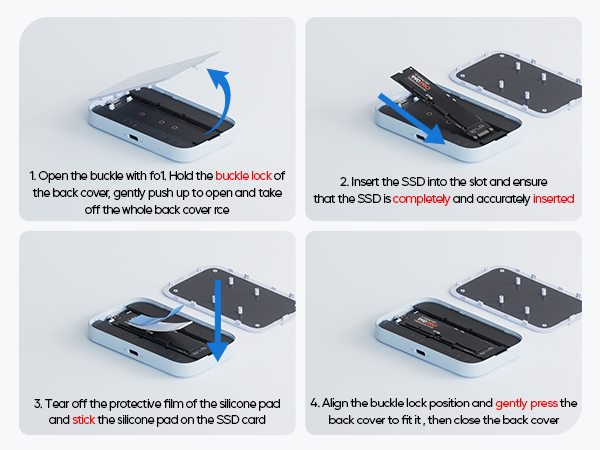 1. Open the buckle with fo1. Hold the buckle lock of the back cover, gently push up to open and take off the whole back cover rce

2. Insert the SSD into the slot and ensure that the SSD is completely and accurately inserted

3. Tear off the protective film of the silicone pad and stick the silicone pad on the SSD card

4. Align the buckle lock position and gently press the back cover to fit it , then close the back cover