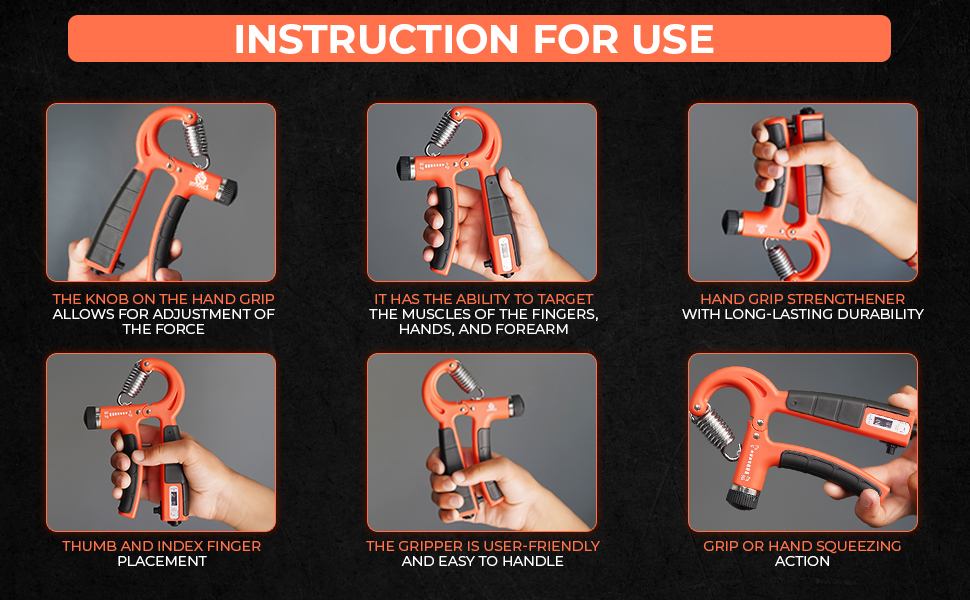 INSTRUCTION FOR USE

THE KNOB ON THE HAND GRIP ALLOWS FOR ADJUSTMENT OF THE FORCE

IT HAS THE ABILITY TO TARGET THE MUSCLES OF THE FINGERS, HANDS, AND FOREARM

HAND GRIP STRENGTHENER WITH LONG-LASTING DURABILITY

THUMB AND INDEX FINGER PLACEMENT

THE GRIPPER IS USER-FRIENDLY AND EASY TO HANDLE

GRIP OR HAND SQUEEZING ACTION