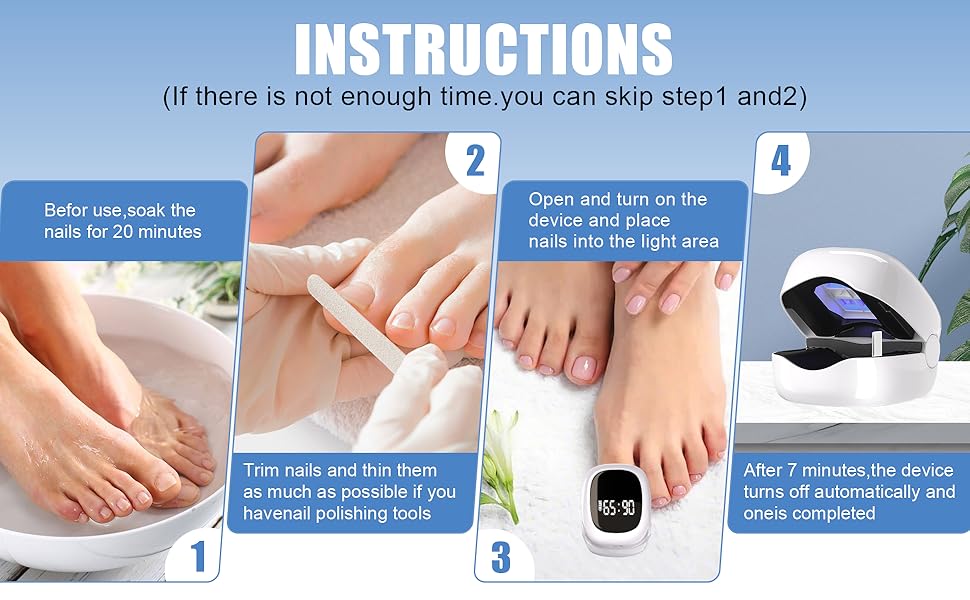 INSTRUCTIONS
(If there is not enough time.you can skip step1 and2)

Befor use,soak the nails for 20 minutes

1

2

Trim nails and thin them as much as possible if you havenail polishing tools

Open and turn on the device and place nails into the light area

65:90

3

4

After 7 minutes,the device turns off automatically and oneis completed