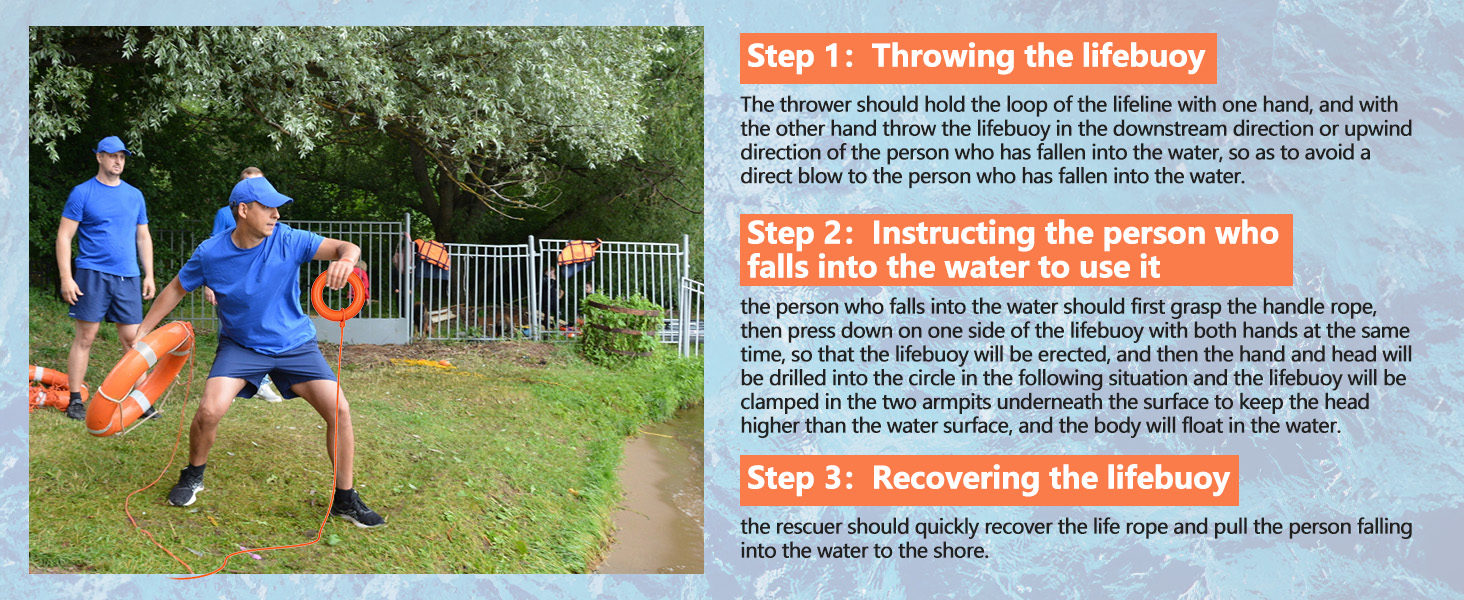 Step 1: Throwing the lifebuoy

The thrower should hold the loop of the lifeline with one hand, and with the other hand throw the lifebuoy in the downstream direction or upwind direction of the person who has fallen into the water, so as to avoid a direct blow to the person who has fallen into the water.

Step 2: Instructing the person who falls into the water to use it

the person who falls into the water should first grasp the handle rope, then press down on one side of the lifebuoy with both hands at the same time, so that the lifebuoy will be erected, and then the hand and head will be drilled into the circle in the following situation and the lifebuoy will be clamped in the two armpits underneath the surface to keep the head higher than the water surface, and the body will float in the water.

Step 3: Recovering the lifebuoy

the rescuer should quickly recover the life rope and pull the person falling into the water to the shore.