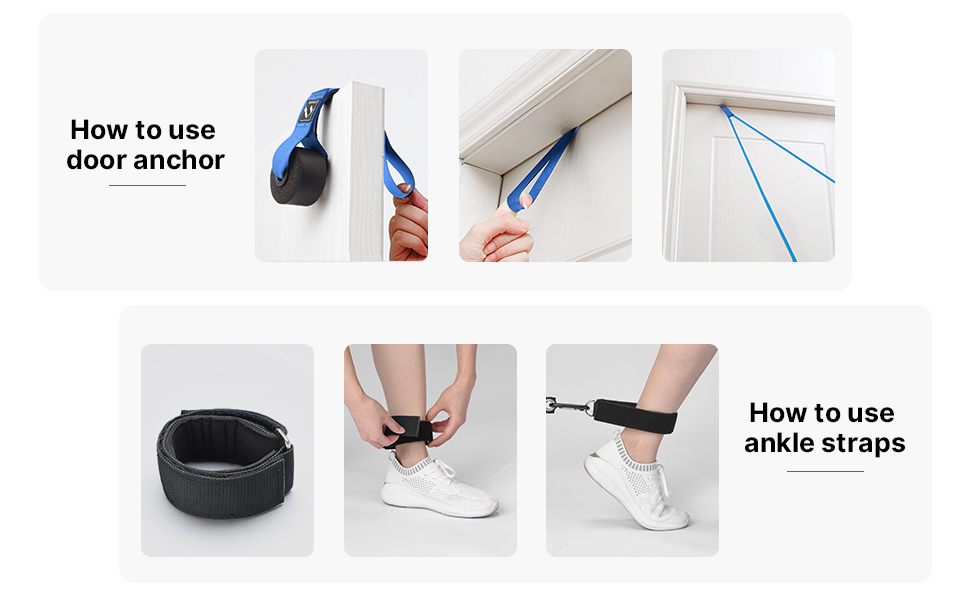 How to use door anchor

How to use ankle straps