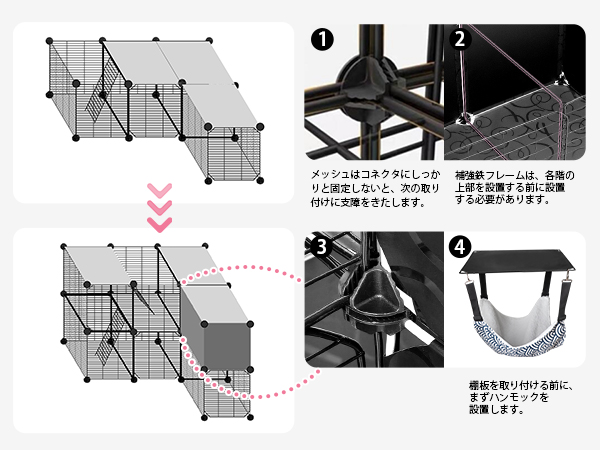 1

2

メッシュはコネクタにしっかりと固定しないと、次の取り付けに支障をきたします。

補強鉄フレームは、各階の上部を設置する前に設置する必要があります。

3

4

棚板を取り付ける前に、まずハンモックを設置します。