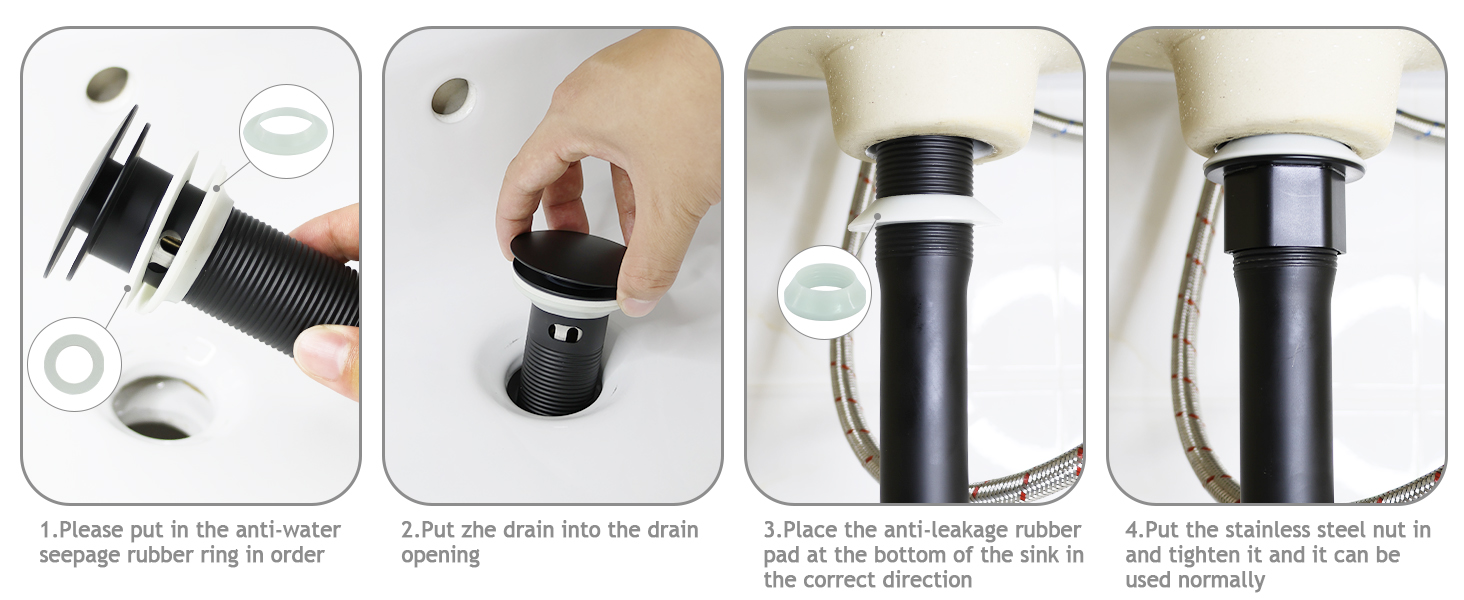 1.Please put in the anti-water seepage rubber ring in order

2.Put zhe drain into the drain opening

3.Place the anti-leakage rubber pad at the bottom of the sink in the correct direction

4.Put the stainless steel nut in and tighten it and it can be used normally