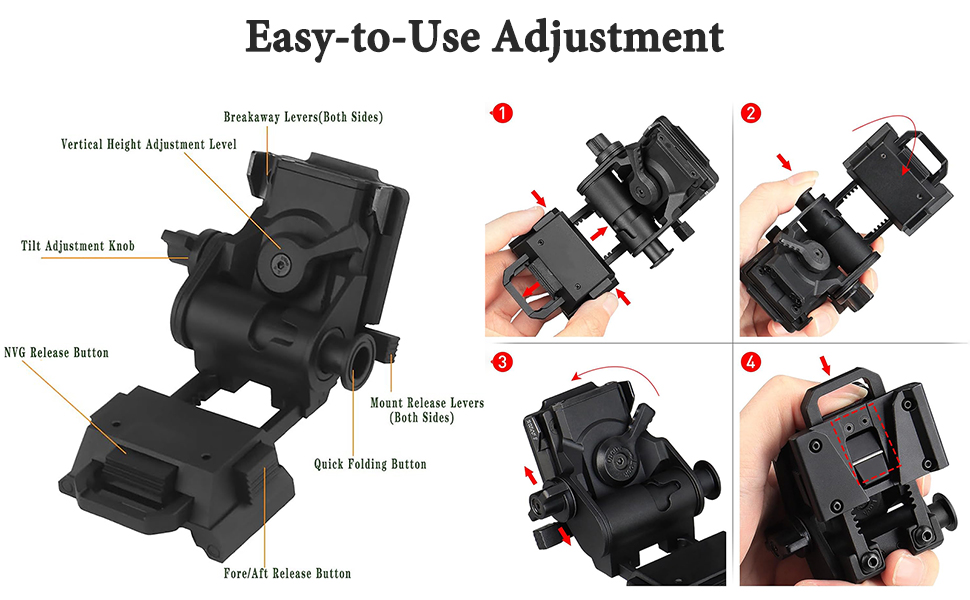 Easy-to-Use Adjustment

Breakaway Levers(Both Sides)

Vertical Height Adjustment Level

Tilt Adjustment Knob

NVG Release Button

Mount Release Levers (Both Sides)

Quick Folding Button

Fore/Aft Release Button

1

2

3

4