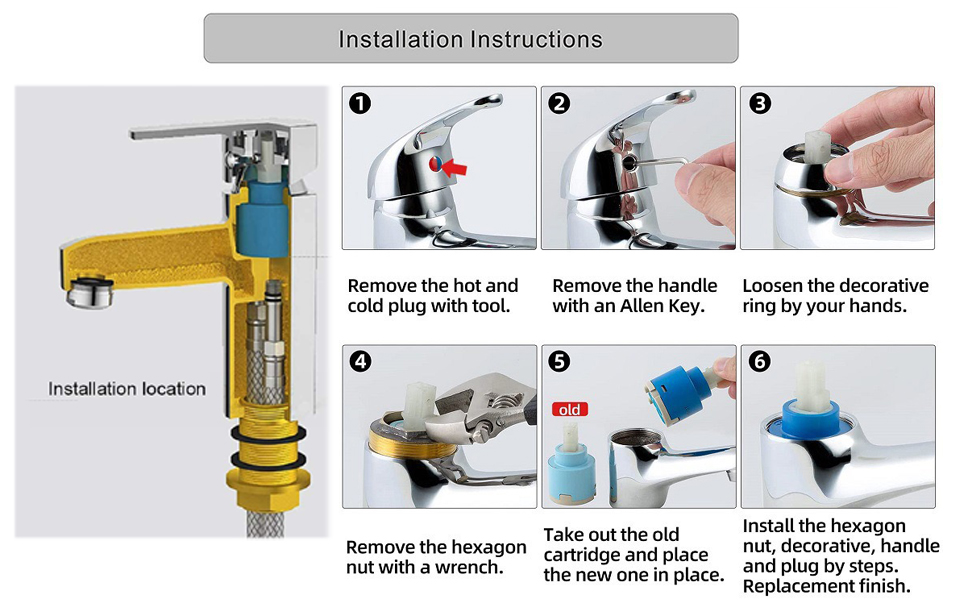 Installation Instructions

Installation location

1

Remove the hot and cold plug with tool.

2

Remove the handle with an Allen Key.

3

Loosen the decorative ring by your hands.

4

Remove the hexagon nut with a wrench.

5

old

Take out the old cartridge and place the new one in place.

6

Install the hexagon nut, decorative, handle and plug by steps. Replacement finish.