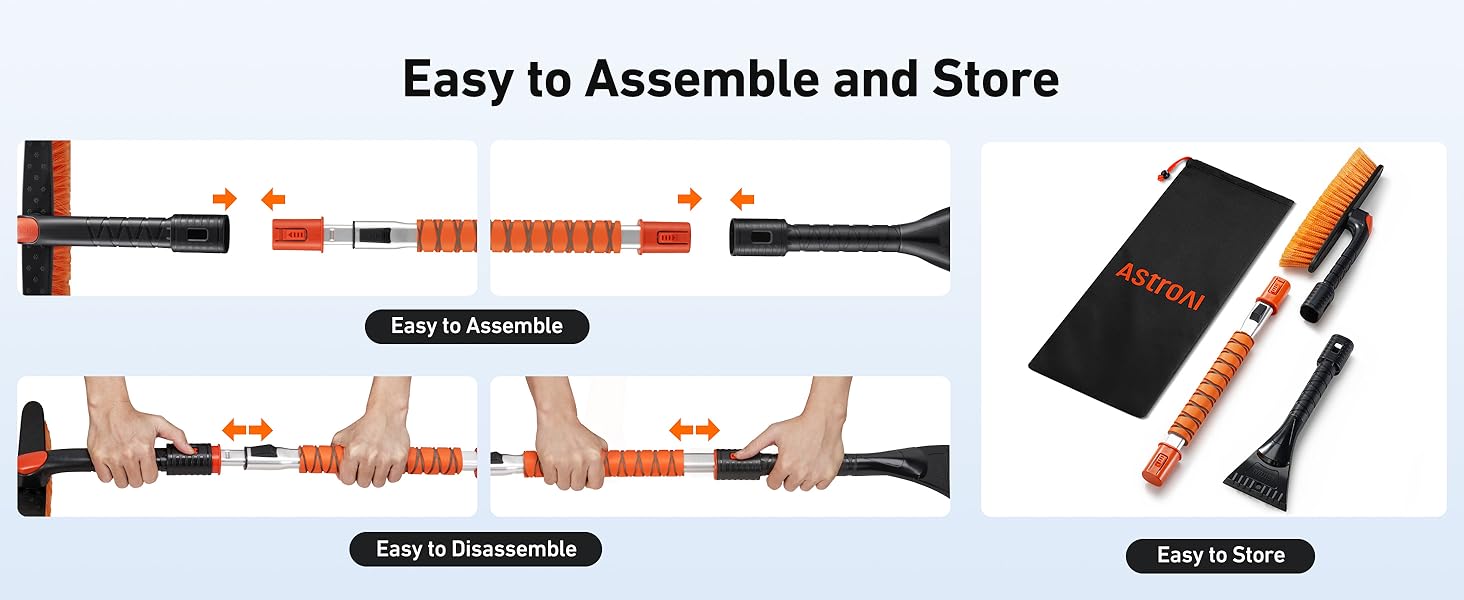 Easy to Assemble and Store

Easy to Assemble

Easy to Disassemble

AstroAI

Easy to Store