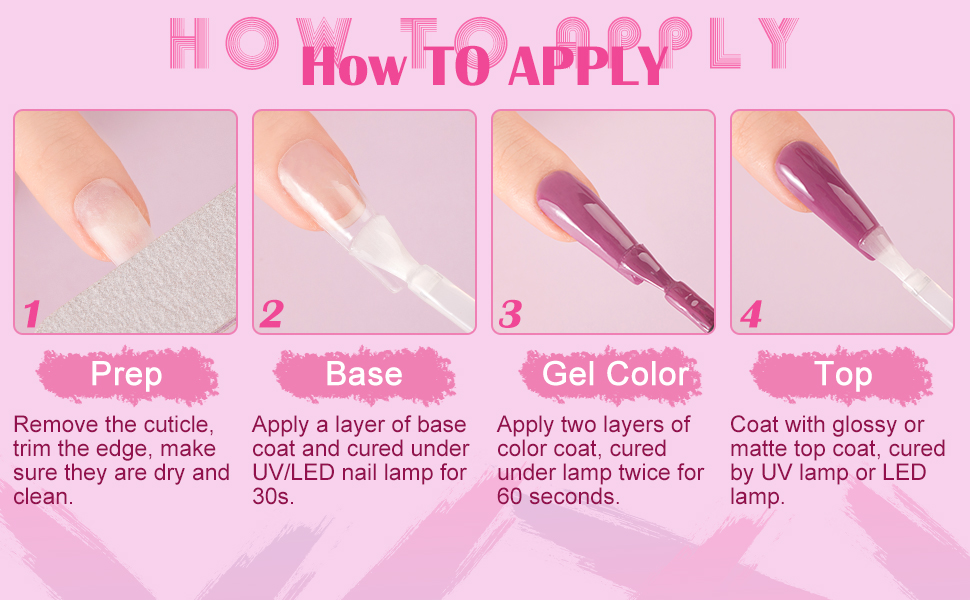 HOW TO APPLY
How TO APPLY

1
Prep
Remove the cuticle, trim the edge, make sure they are dry and clean.

2
Base
Apply a layer of base coat and cured under UV/LED nail lamp for 30s.

3
Gel Color
Apply two layers of color coat, cured under lamp twice for 60 seconds.

4
Top
Coat with glossy or matte top coat, cured by UV lamp or LED lamp.