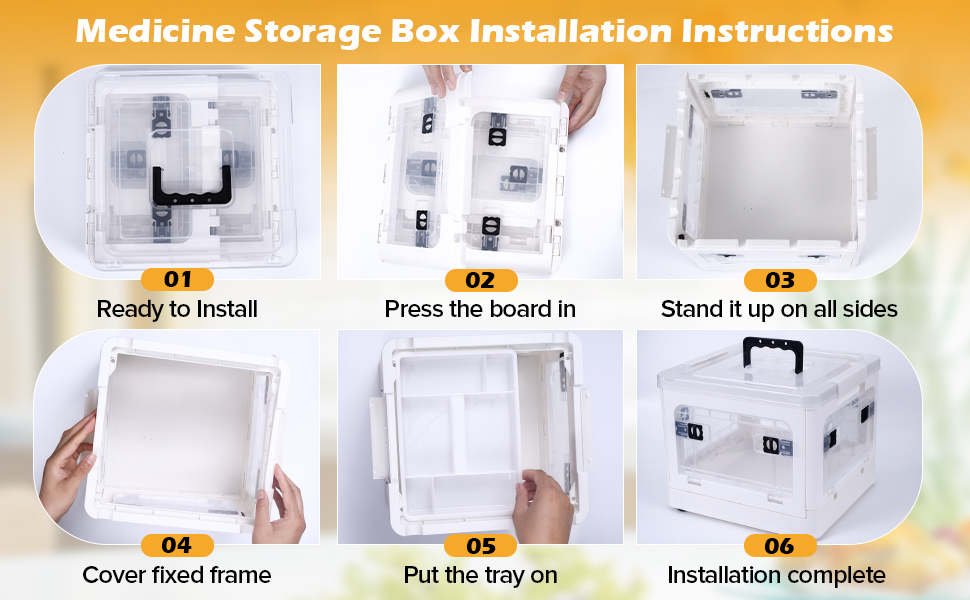 Medicine Storage Box Installation Instructions

01
Ready to Install

02
Press the board in

03
Stand it up on all sides

04
Cover fixed frame

05
Put the tray on

06
Installation complete