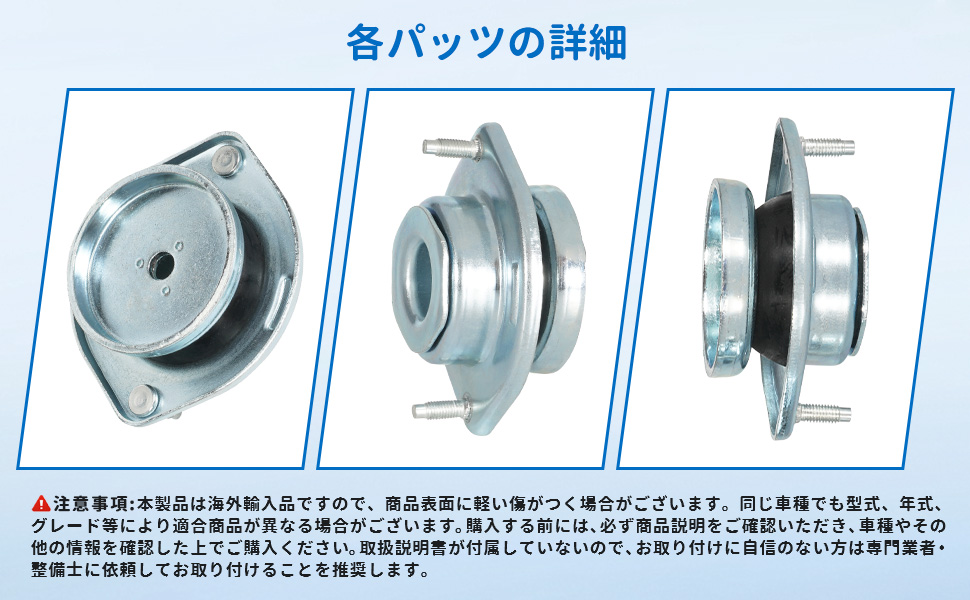 各パッツの詳細

注意事項:本製品は海外輸入品ですので、商品表面に軽い傷がつく場合がございます。同じ車種でも型式、年式、グレード等により適合商品が異なる場合がございます。購入する前には、必ず商品説明をご確認いただき、車種やその他の情報を確認した上でご購入ください。取扱説明書が付属していないので、お取り付けに自信のない方は専門業者・整備士に依頼してお取り付けることを推奨します。