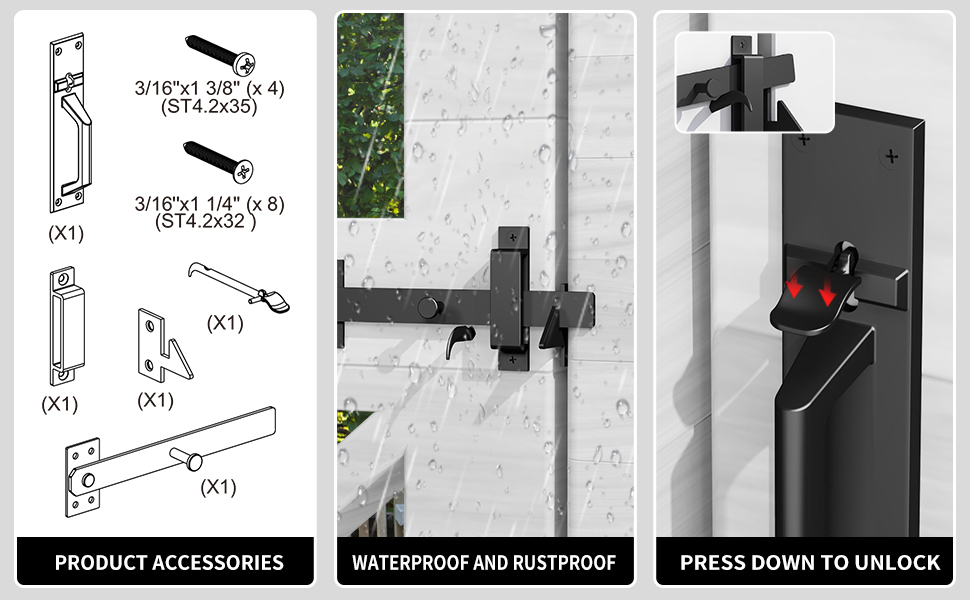 3/16"x1 3/8" (x 4)
(ST4.2x35)

3/16"x1 1/4" (x 8)
(ST4.2x32 )

(X1)

(X1)

(X1)

(X1)

(X1)

PRODUCT ACCESSORIES

WATERPROOF AND RUSTPROOF

PRESS DOWN TO UNLOCK