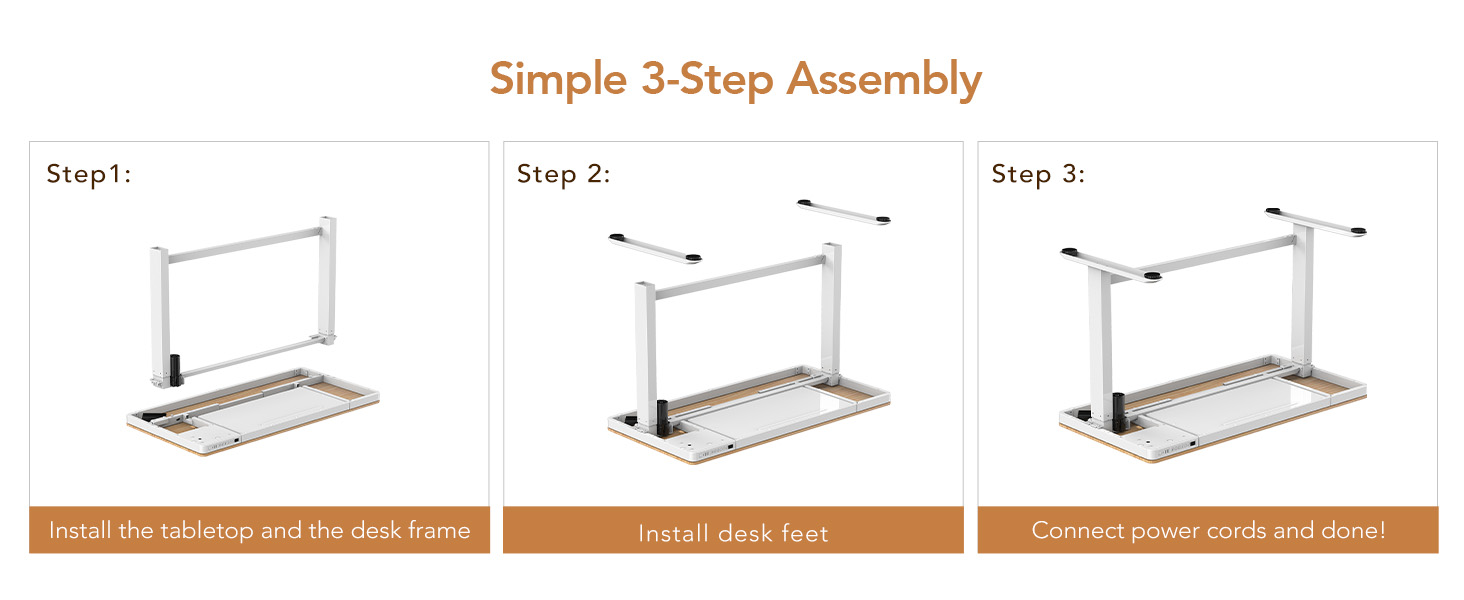 Simple 3-Step Assembly

Step1:

Install the tabletop and the desk frame

Step 2:

Install desk feet

Step 3:

Connect power cords and done!