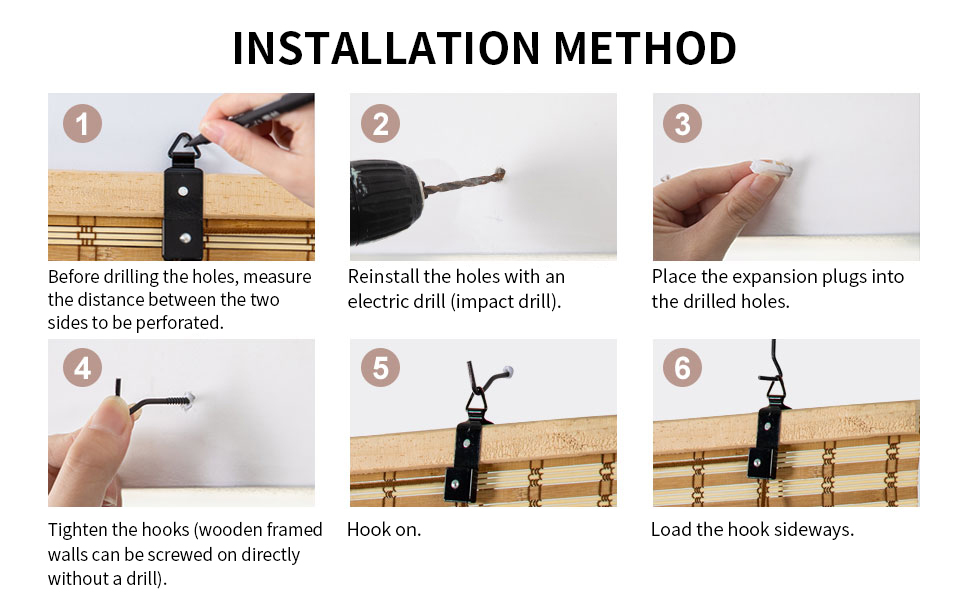 INSTALLATION METHOD

1

Before drilling the holes, measure the distance between the two sides to be perforated.

2

Reinstall the holes with an electric drill (impact drill).

3

Place the expansion plugs into the drilled holes.

4

Tighten the hooks (wooden framed walls can be screwed on directly without a drill).

5

Hook on.

6

Load the hook sideways.