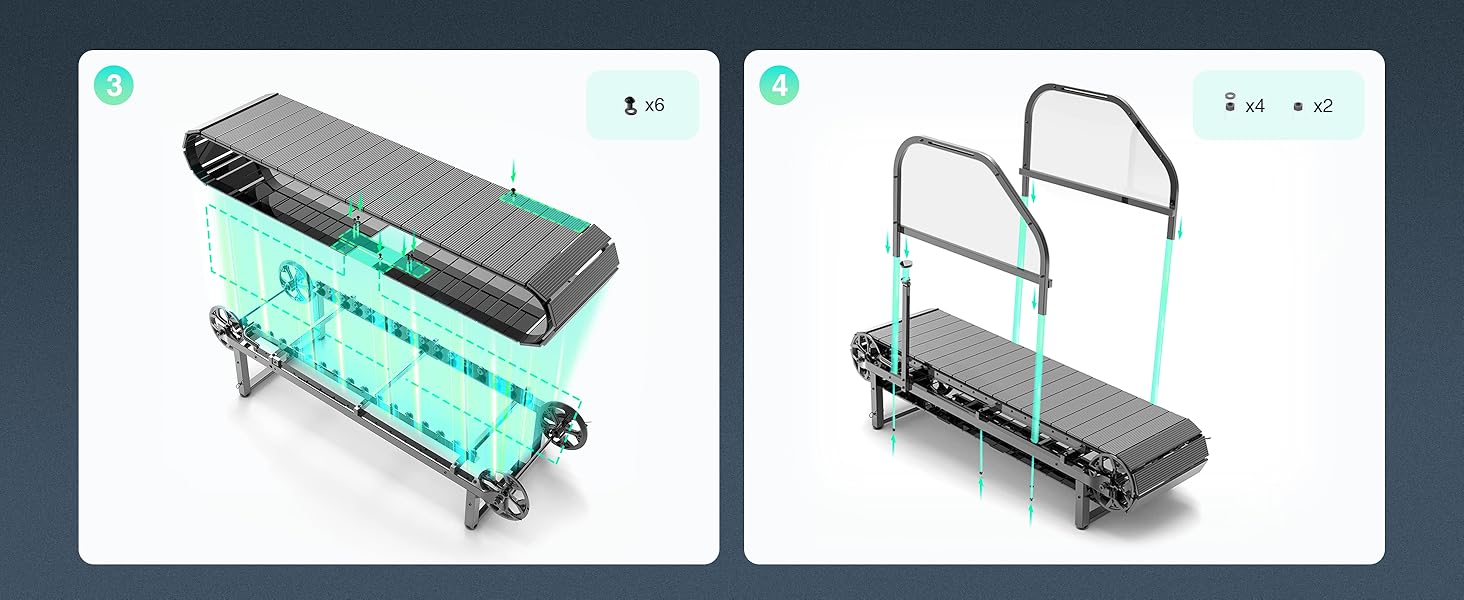 3

x6

4

x4 x2