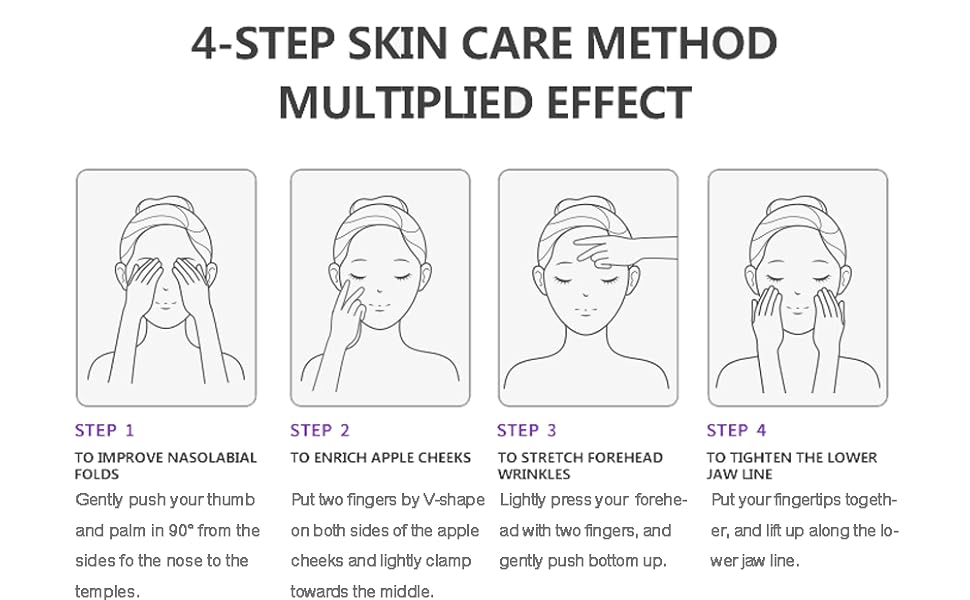 4-STEP SKIN CARE METHOD
MULTIPLIED EFFECT

STEP 1
TO IMPROVE NASOLABIAL FOLDS
Gently push your thumb and palm in 90° from the sides fo the nose to the temples.

STEP 2
TO ENRICH APPLE CHEEKS
Put two fingers by V-shape on both sides of the apple cheeks and lightly clamp towards the middle.

STEP 3
TO STRETCH FOREHEAD WRINKLES
Lightly press your forehead with two fingers, and gently push bottom up.

STEP 4
TO TIGHTEN THE LOWER JAW LINE
Put your fingertips together, and lift up along the lower jaw line.