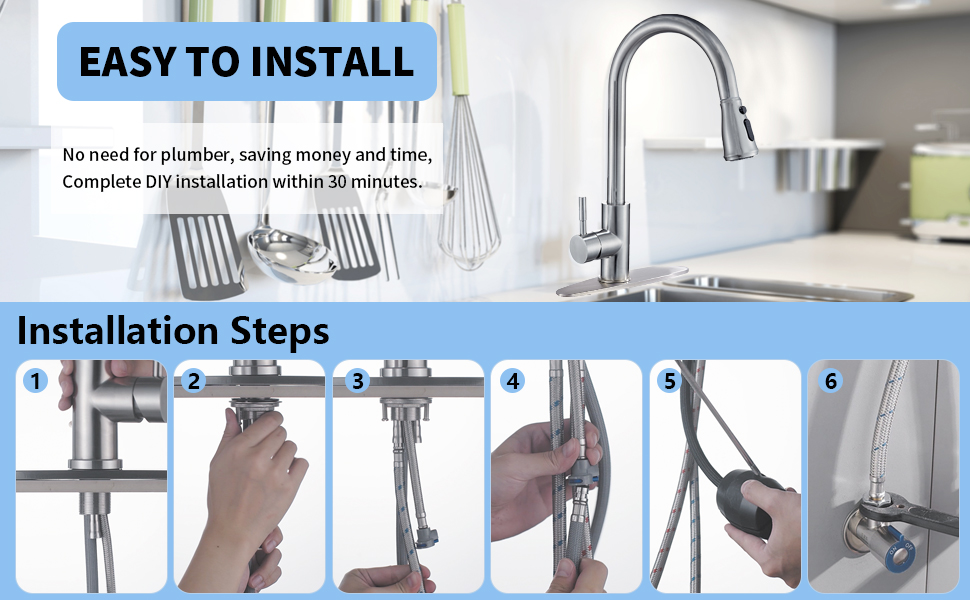 EASY TO INSTALL

No need for plumber, saving money and time, Complete DIY installation within 30 minutes.

Installation Steps

1

2

3

4

5

6