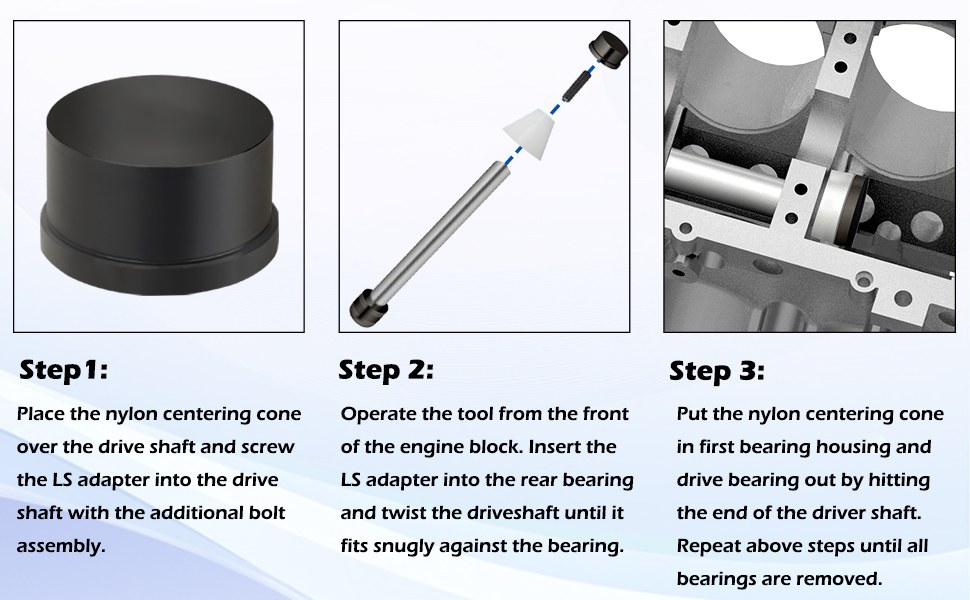 Step1:

Place the nylon centering cone over the drive shaft and screw the LS adapter into the drive shaft with the additional bolt assembly.

Step 2:

Operate the tool from the front of the engine block. Insert the LS adapter into the rear bearing and twist the driveshaft until it fits snugly against the bearing.

Step 3:

Put the nylon centering cone in first bearing housing and drive bearing out by hitting the end of the driver shaft. Repeat above steps until all bearings are removed.