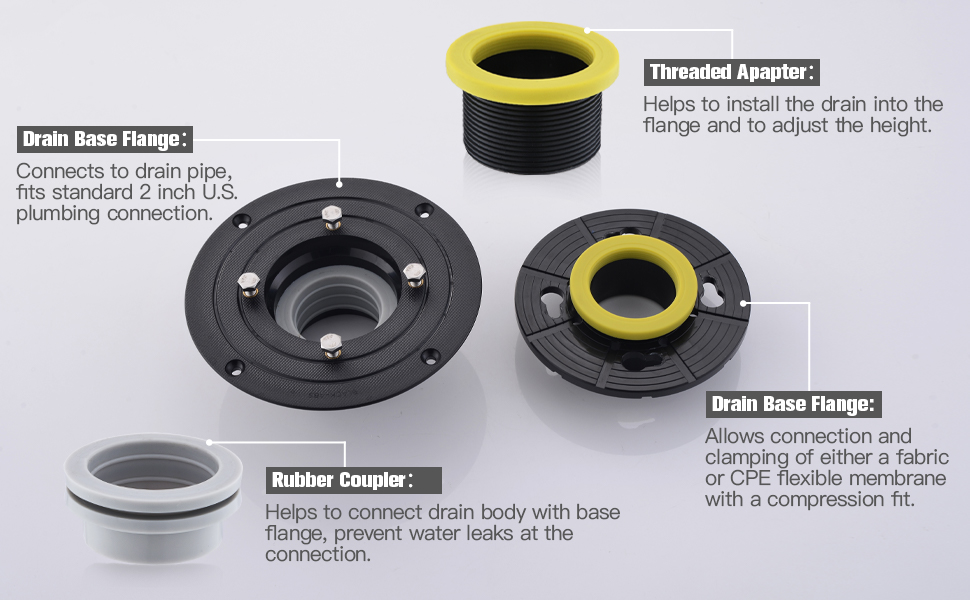 Threaded Apapter:

Helps to install the drain into the flange and to adjust the height.

Drain Base Flange:

Connects to drain pipe, fits standard 2 inch U.S. plumbing connection.

Drain Base Flange:

Allows connection and clamping of either a fabric or CPE flexible membrane with a compression fit.

Rubber Coupler:

Helps to connect drain body with base flange, prevent water leaks at the connection.