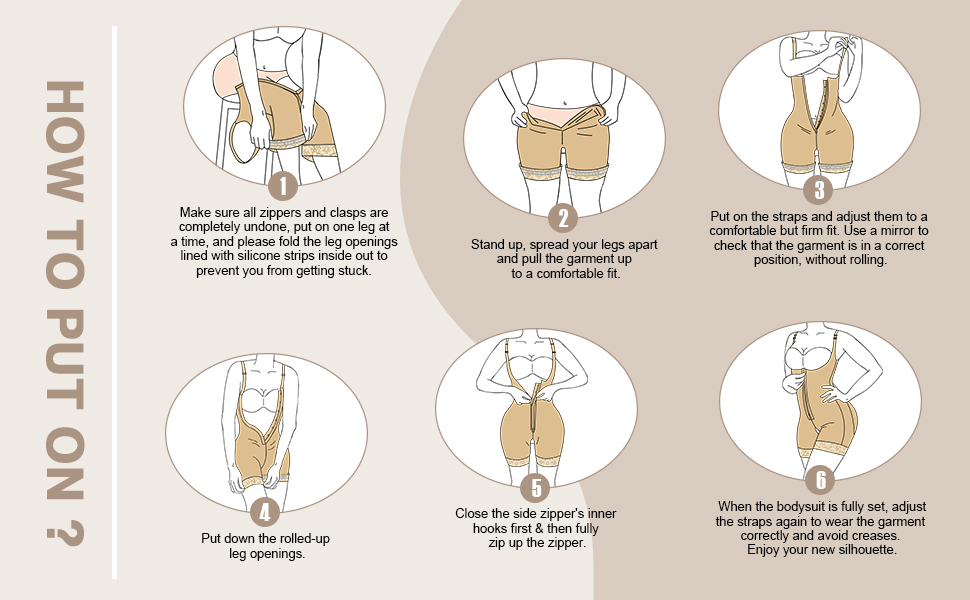 HOW TO PUT ON ?

1
Make sure all zippers and clasps are completely undone, put on one leg at a time, and please fold the leg openings lined with silicone strips inside out to prevent you from getting stuck.

2
Stand up, spread your legs apart and pull the garment up to a comfortable fit.

3
Put on the straps and adjust them to a comfortable but firm fit. Use a mirror to check that the garment is in a correct position, without rolling.

4
Put down the rolled-up leg openings.

5
Close the side zipper's inner hooks first & then fully zip up the zipper.

6
When the bodysuit is fully set, adjust the straps again to wear the garment correctly and avoid creases. Enjoy your new silhouette.