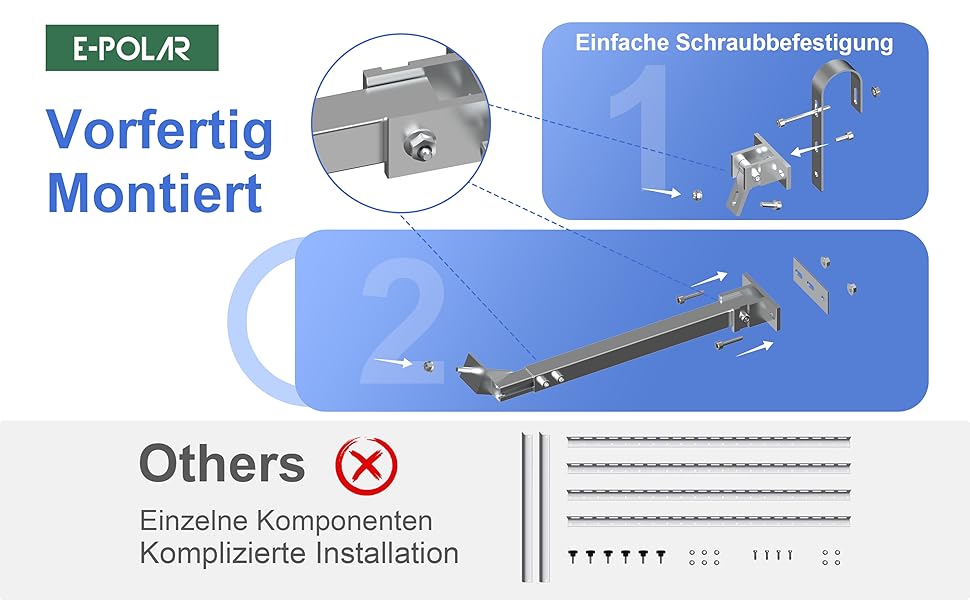 E-POLAR

Vorfertig Montiert

Einfache Schraubbefestigung

1

2

Others

Einzelne Komponenten
Komplizierte Installation