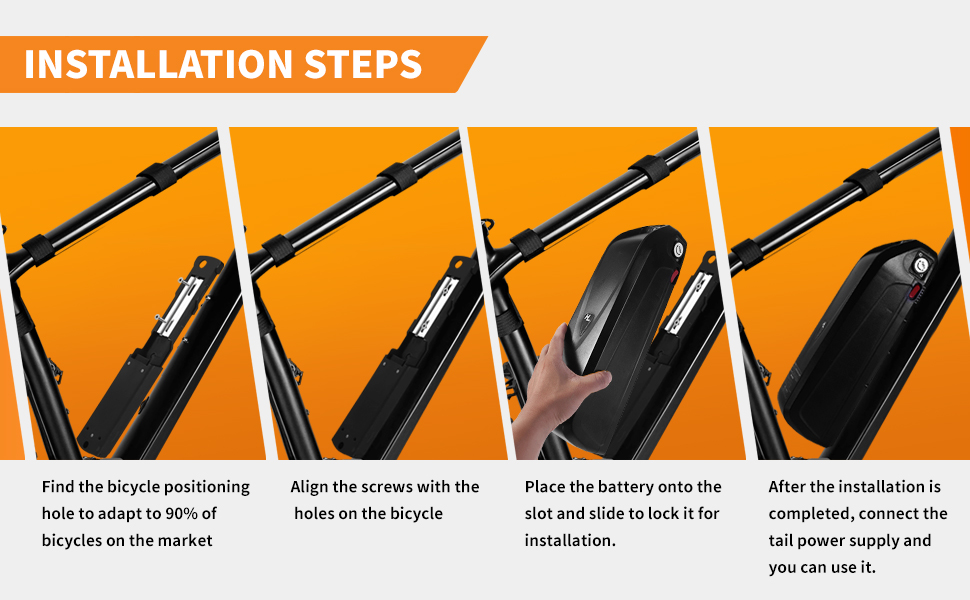 INSTALLATION STEPS

Find the bicycle positioning hole to adapt to 90% of bicycles on the market

Align the screws with the holes on the bicycle

Place the battery onto the slot and slide to lock it for installation.

After the installation is completed, connect the tail power supply and you can use it.