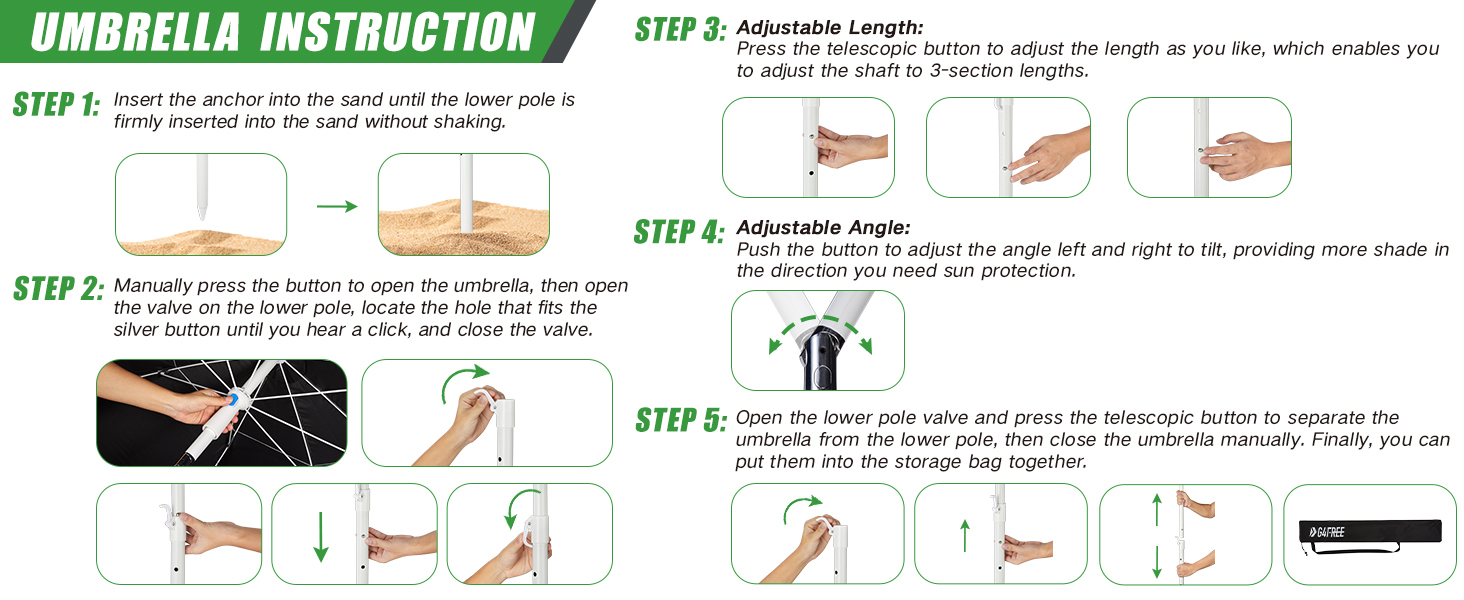 UMBRELLA INSTRUCTION

STEP 1: Insert the anchor into the sand until the lower pole is firmly inserted into the sand without shaking.

STEP 2: Manually press the button to open the umbrella, then open the valve on the lower pole, locate the hole that fits the silver button until you hear a click, and close the valve.

STEP 3: Adjustable Length:
Press the telescopic button to adjust the length as you like, which enables you to adjust the shaft to 3-section lengths.

STEP 4: Adjustable Angle:
Push the button to adjust the angle left and right to tilt, providing more shade in the direction you need sun protection.

STEP 5: Open the lower pole valve and press the telescopic button to separate the umbrella from the lower pole, then close the umbrella manually. Finally, you can put them into the storage bag together.

G4FREE