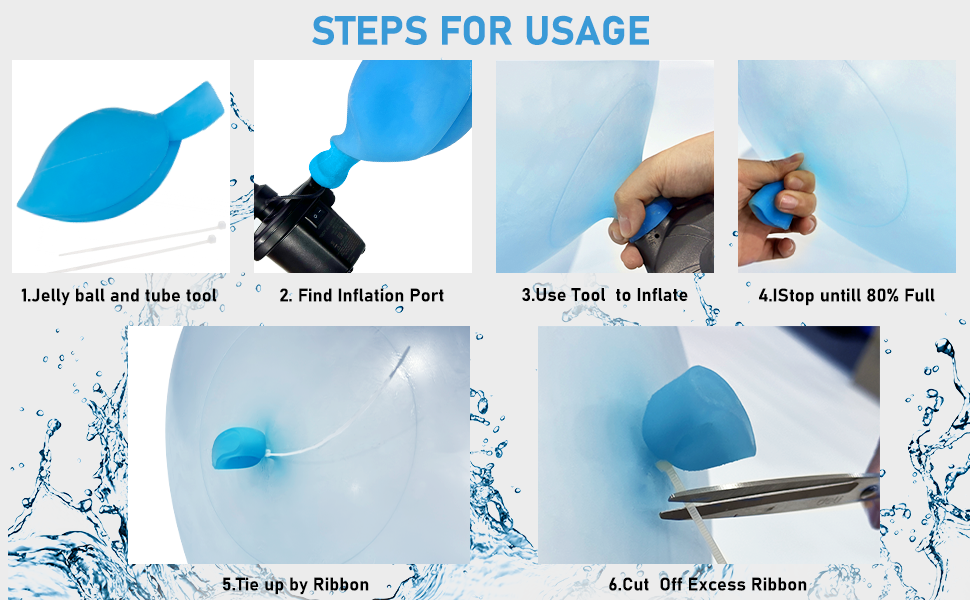 STEPS FOR USAGE

1.Jelly ball and tube tool

2. Find Inflation Port

3.Use Tool to Inflate

4.IStop untill 80% Full

5.Tie up by Ribbon

6.Cut Off Excess Ribbon