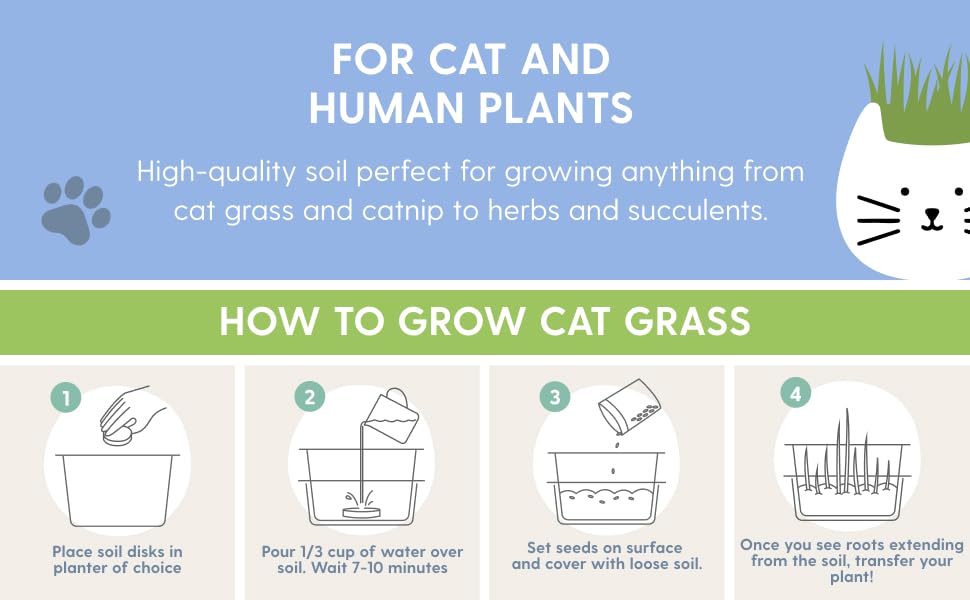 FOR CAT AND HUMAN PLANTS

High-quality soil perfect for growing anything from cat grass and catnip to herbs and succulents.

HOW TO GROW CAT GRASS

1
Place soil disks in planter of choice

2
Pour 1/3 cup of water over soil. Wait 7-10 minutes

3
Set seeds on surface and cover with loose soil.

4
Once you see roots extending from the soil, transfer your plant!