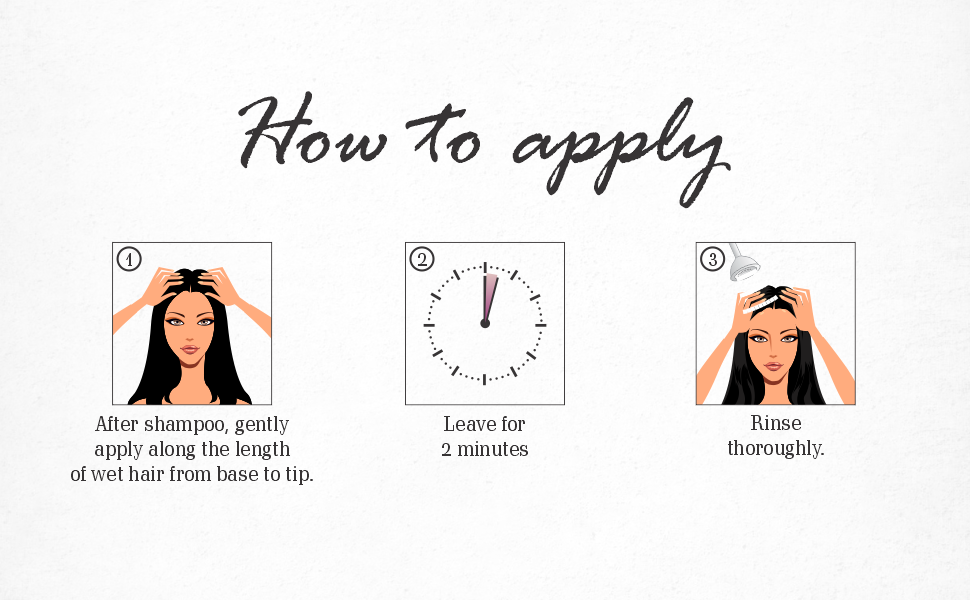 How to apply

1

After shampoo, gently apply along the length of wet hair from base to tip.

2

Leave for 2 minutes

3

Rinse thoroughly.