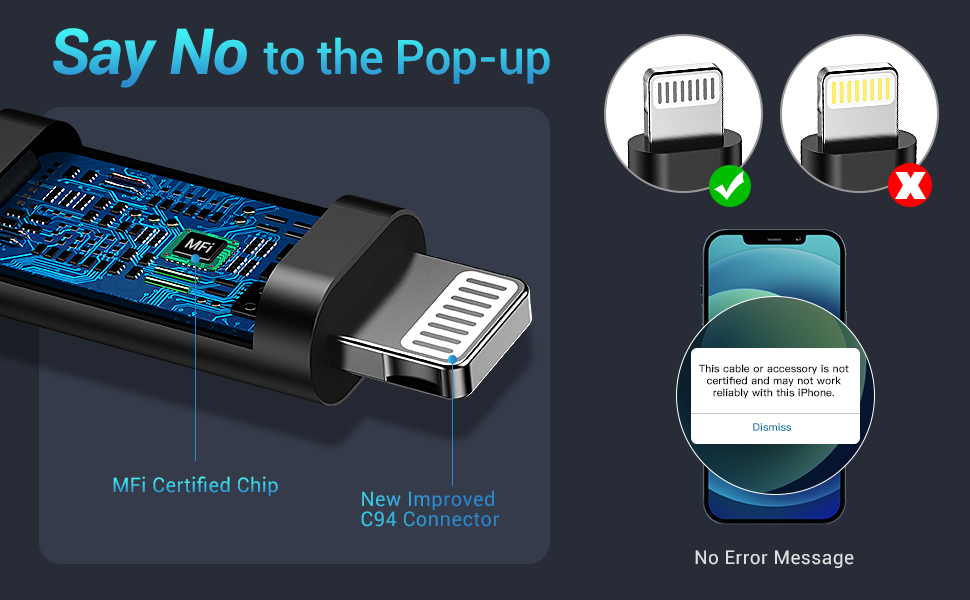 Say No to the Pop-up

MFi

MFi Certified Chip

New Improved C94 Connector

This cable or accessory is not certified and may not work reliably with this iPhone.

Dismiss

No Error Message