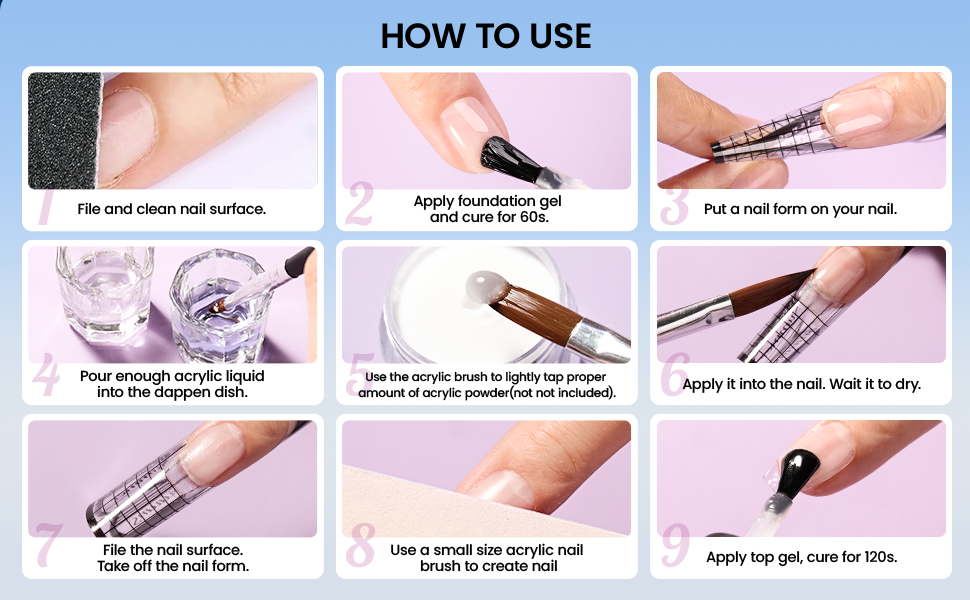 HOW TO USE

1 File and clean nail surface.

2 Apply foundation gel and cure for 60s.

3 Put a nail form on your nail.

4 Pour enough acrylic liquid into the dappen dish.

5 Use the acrylic brush to lightly tap proper amount of acrylic powder(not not included).

6 Apply it into the nail. Wait it to dry.

7 File the nail surface. Take off the nail form.

8 Use a small size acrylic nail brush to create nail

9 Apply top gel, cure for 120s.