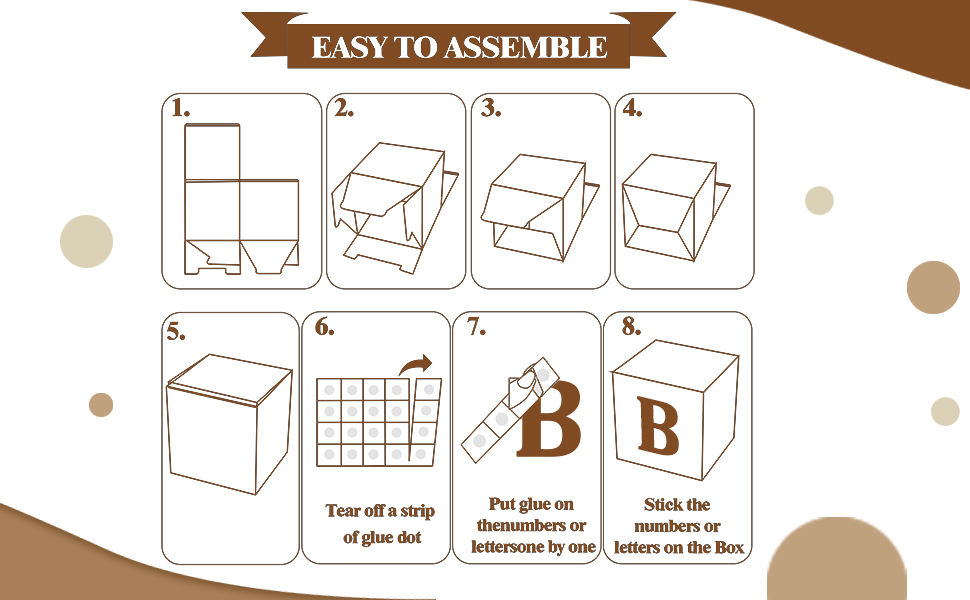 EASY TO ASSEMBLE

1.

2.

3.

4.

5.

6.

Tear off a strip of glue dot

7.

B

Put glue on thenumbers or lettersone by one

8.

B

Stick the numbers or letters on the Box