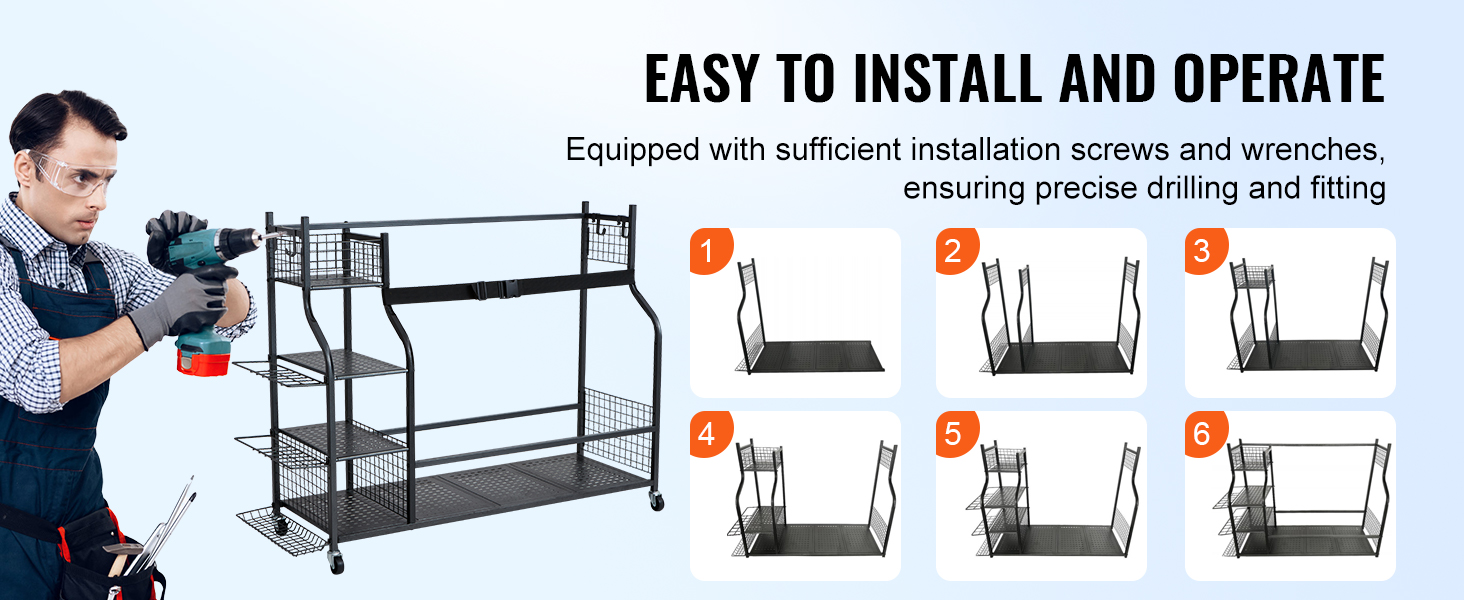 EASY TO INSTALL AND OPERATE

Equipped with sufficient installation screws and wrenches, ensuring precise drilling and fitting

1

2

3

4

5

6