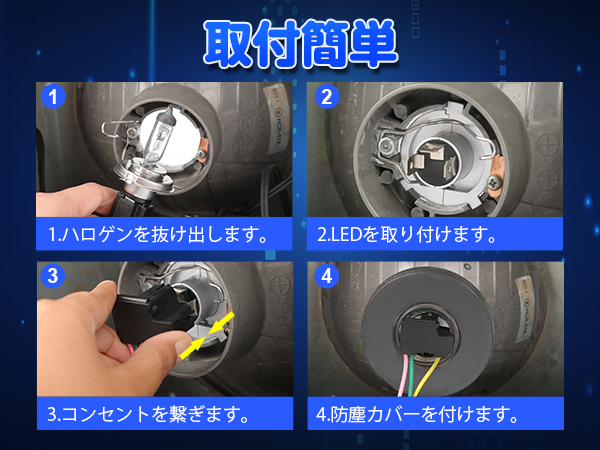 取付簡単

1

1.ハロゲンを抜け出します。

2

2.LEDを取り付けます。

3

3.コンセントを繋ぎます。

4

4.防塵カバーを付けます。