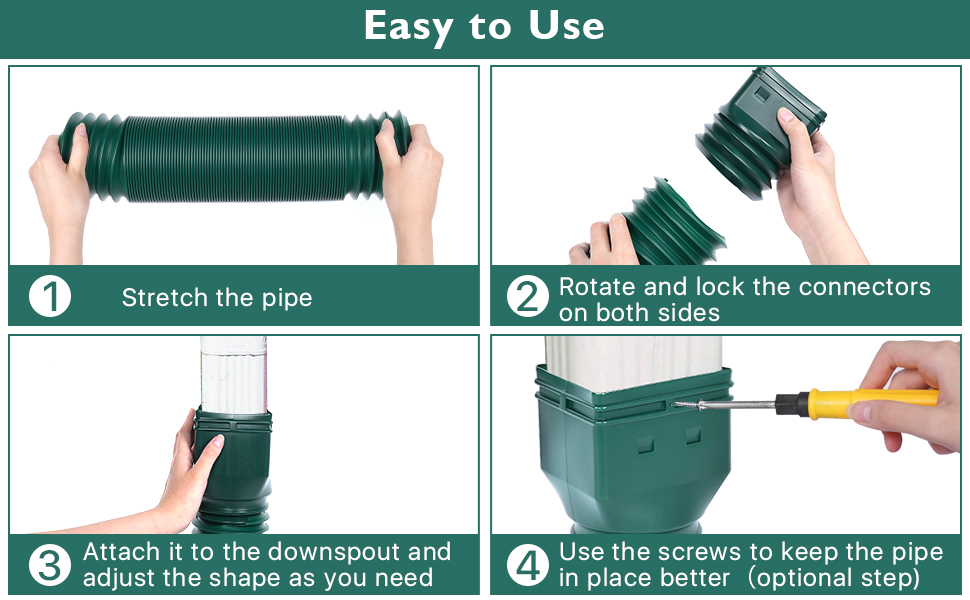 Easy to Use

1 Stretch the pipe

2 Rotate and lock the connectors on both sides

3 Attach it to the downspout and adjust the shape as you need

4 Use the screws to keep the pipe in place better (optional step)