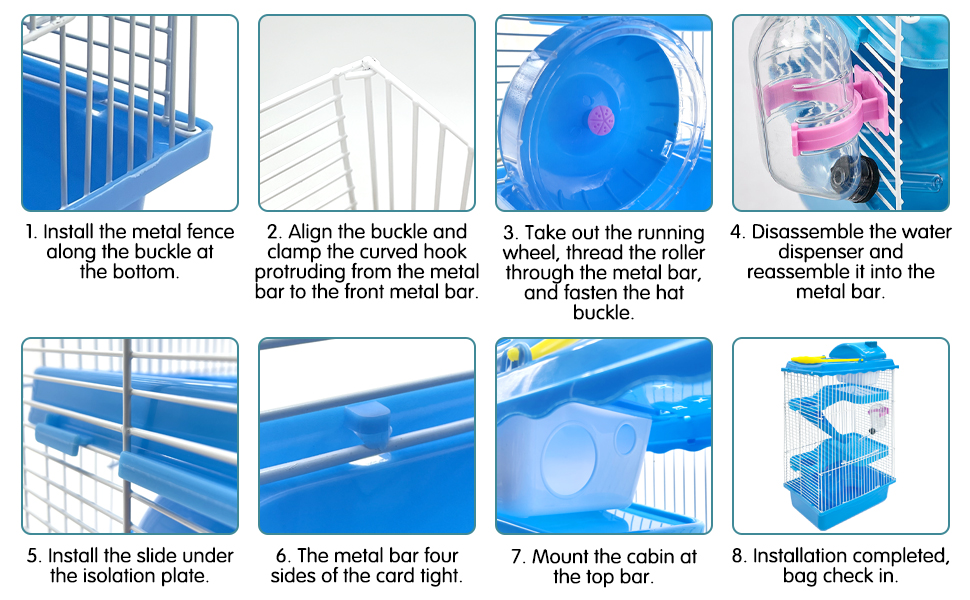 1. Install the metal fence along the buckle at the bottom.

2. Align the buckle and clamp the curved hook protruding from the metal bar to the front metal bar.

3. Take out the running wheel, thread the roller through the metal bar, and fasten the hat buckle.

4. Disassemble the water dispenser and reassemble it into the metal bar.

5. Install the slide under the isolation plate.

6. The metal bar four sides of the card tight.

7. Mount the cabin at the top bar.

8. Installation completed, bag check in.