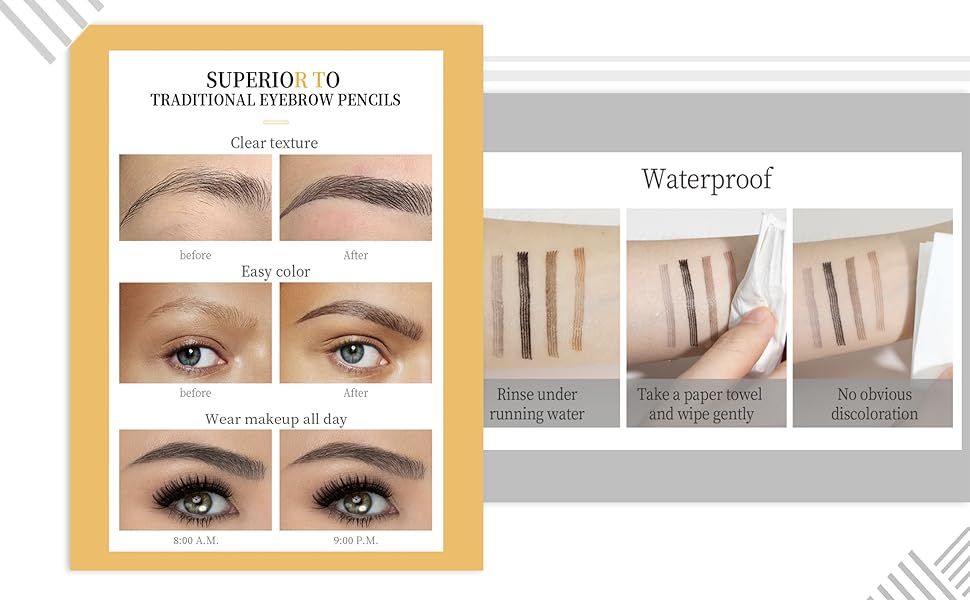 SUPERIOR TO
TRADITIONAL EYEBROW PENCILS

Clear texture

before

After

Easy color

before

After

Wear makeup all day

8:00 A.M.

9:00 P.M.

Waterproof

Rinse under running water

Take a paper towel and wipe gently

No obvious discoloration