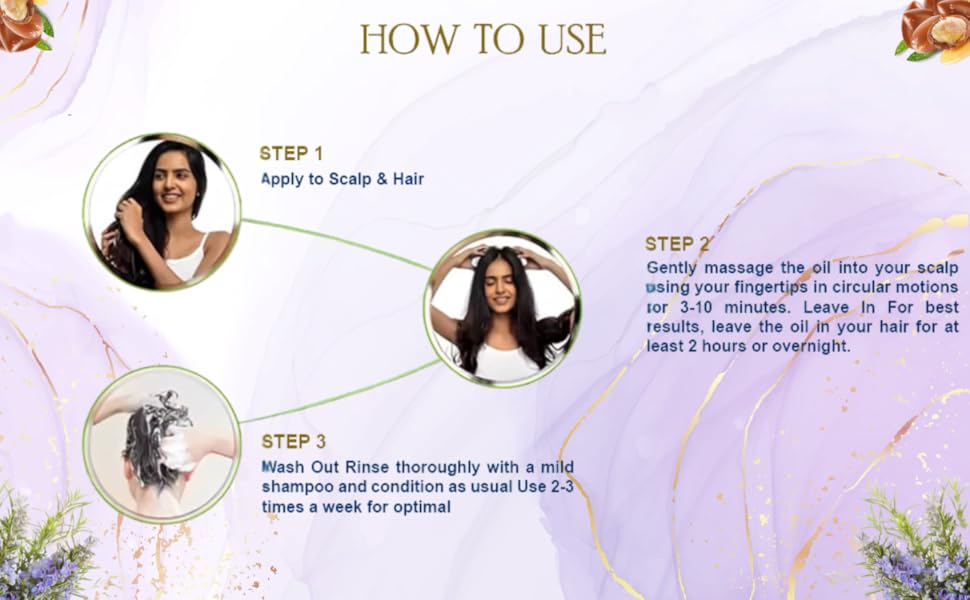 HOW TO USE

STEP 1
Apply to Scalp & Hair

STEP 2
Gently massage the oil into your scalp using your fingertips in circular motions for 3-10 minutes. Leave In For best results, leave the oil in your hair for at least 2 hours or overnight.

STEP 3
Wash Out Rinse thoroughly with a mild shampoo and condition as usual Use 2-3 times a week for optimal