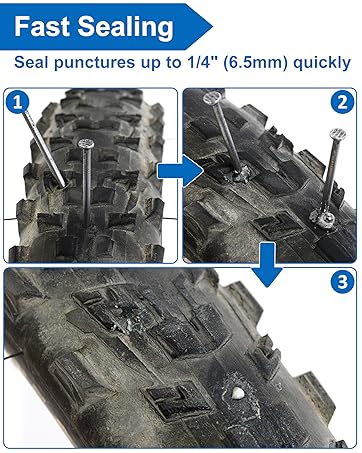 Fast Sealing

Seal punctures up to 1/4" (6.5mm) quickly

1

2

3