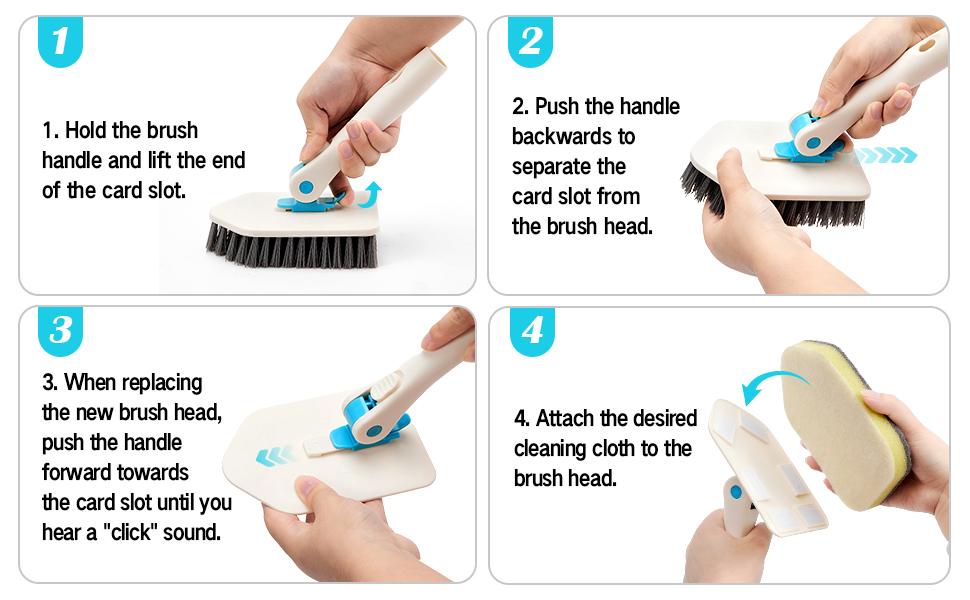 1

1. Hold the brush handle and lift the end of the card slot.

2

2. Push the handle backwards to separate the card slot from the brush head.

3

3. When replacing the new brush head, push the handle forward towards the card slot until you hear a "click" sound.

4

4. Attach the desired cleaning cloth to the brush head.